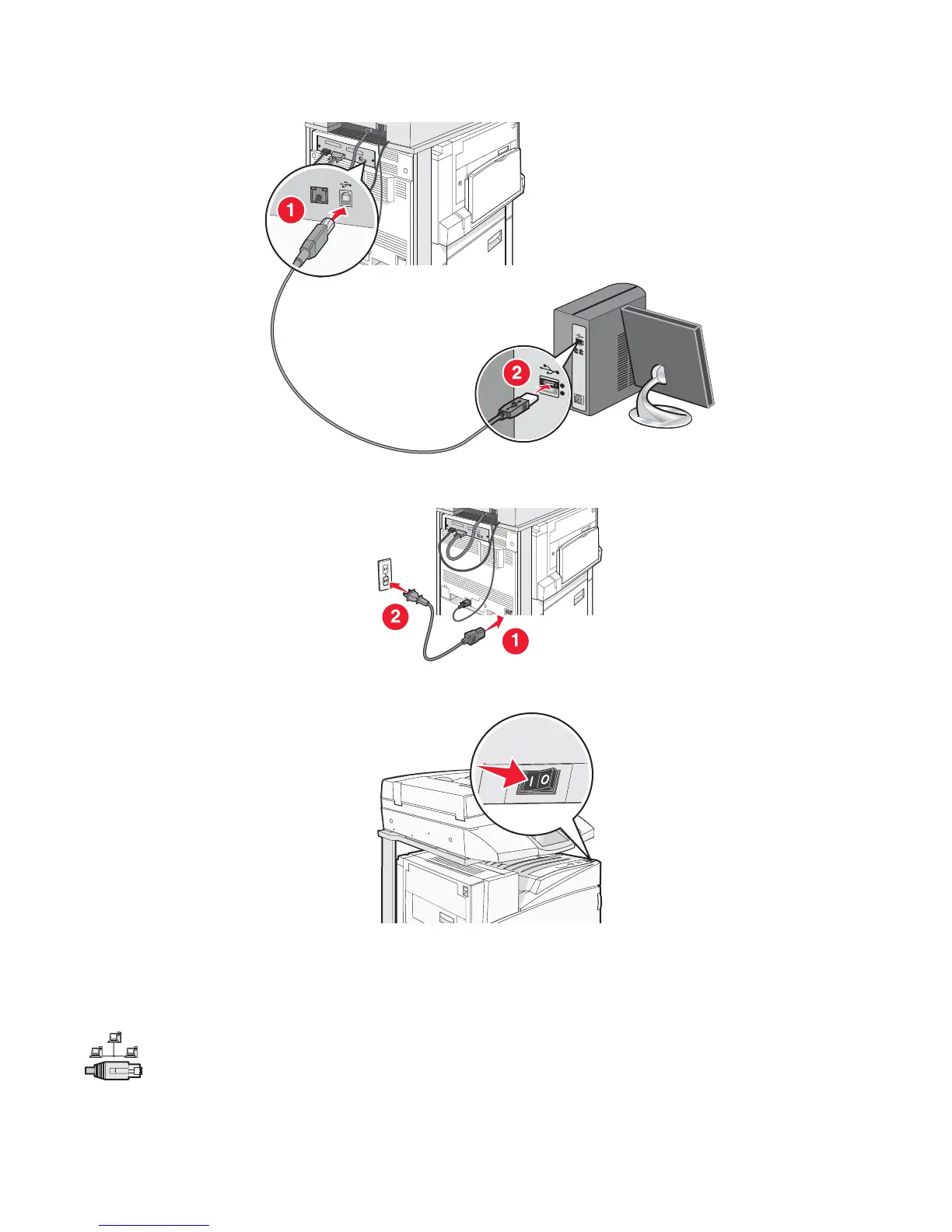 1

2

2

1

I O