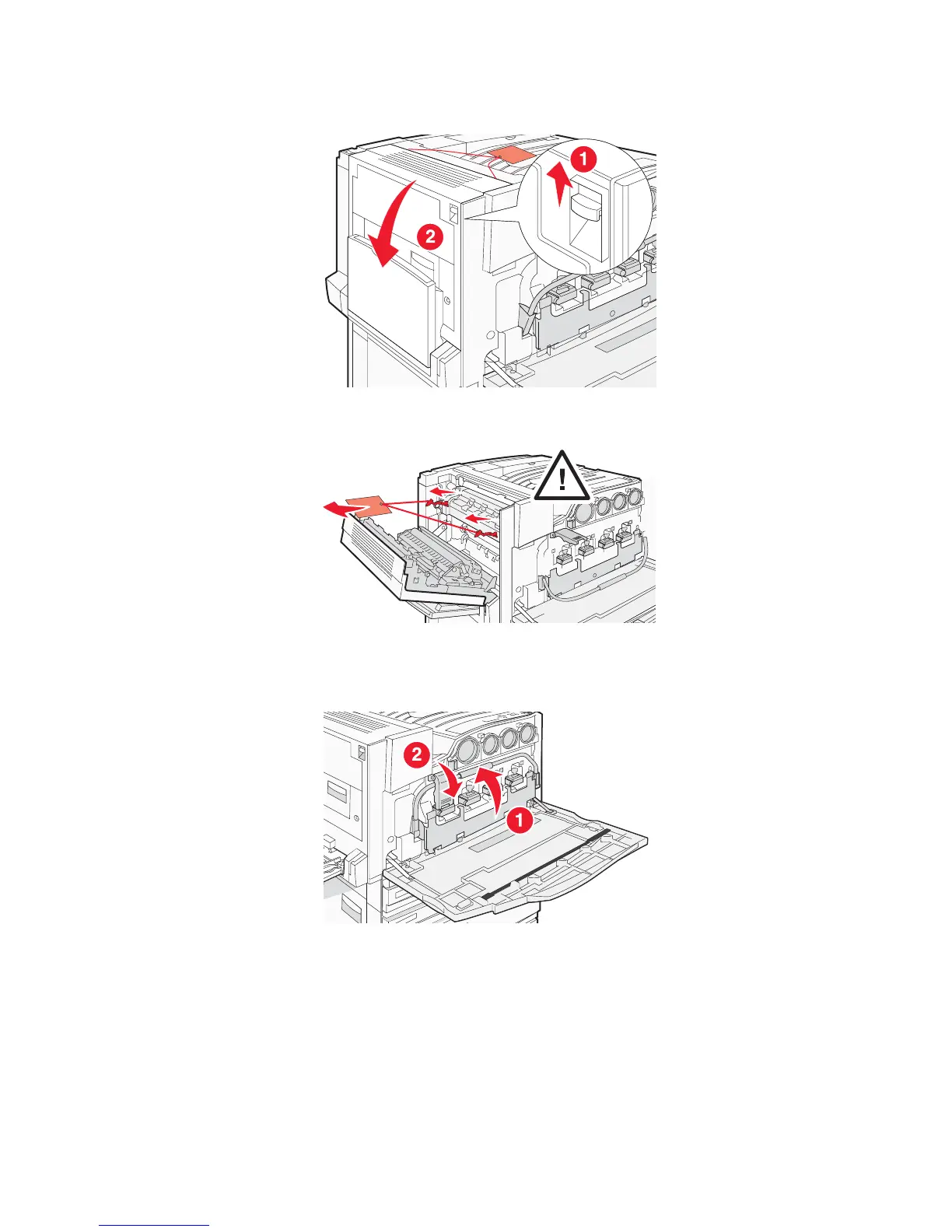 1

2

!

2

1