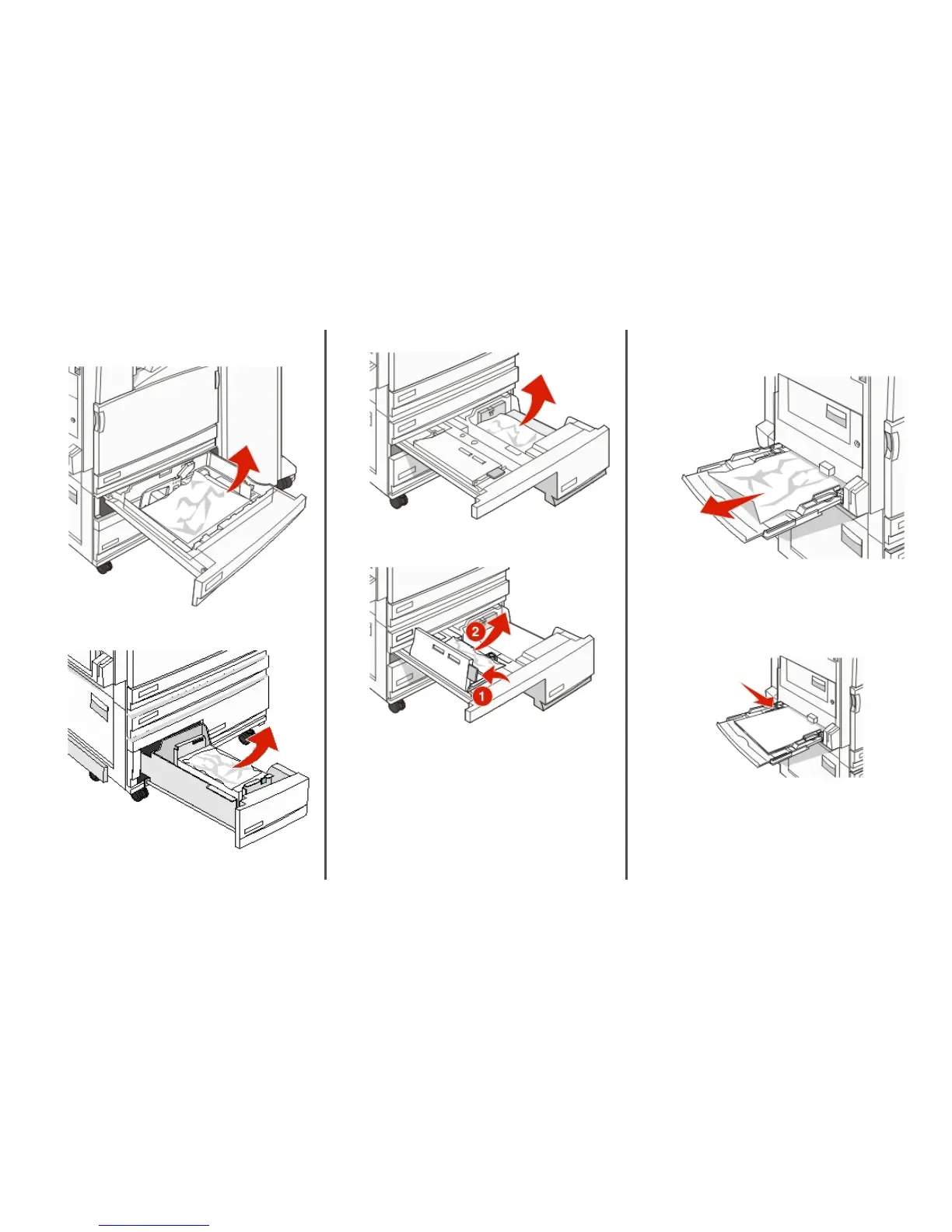 2

1