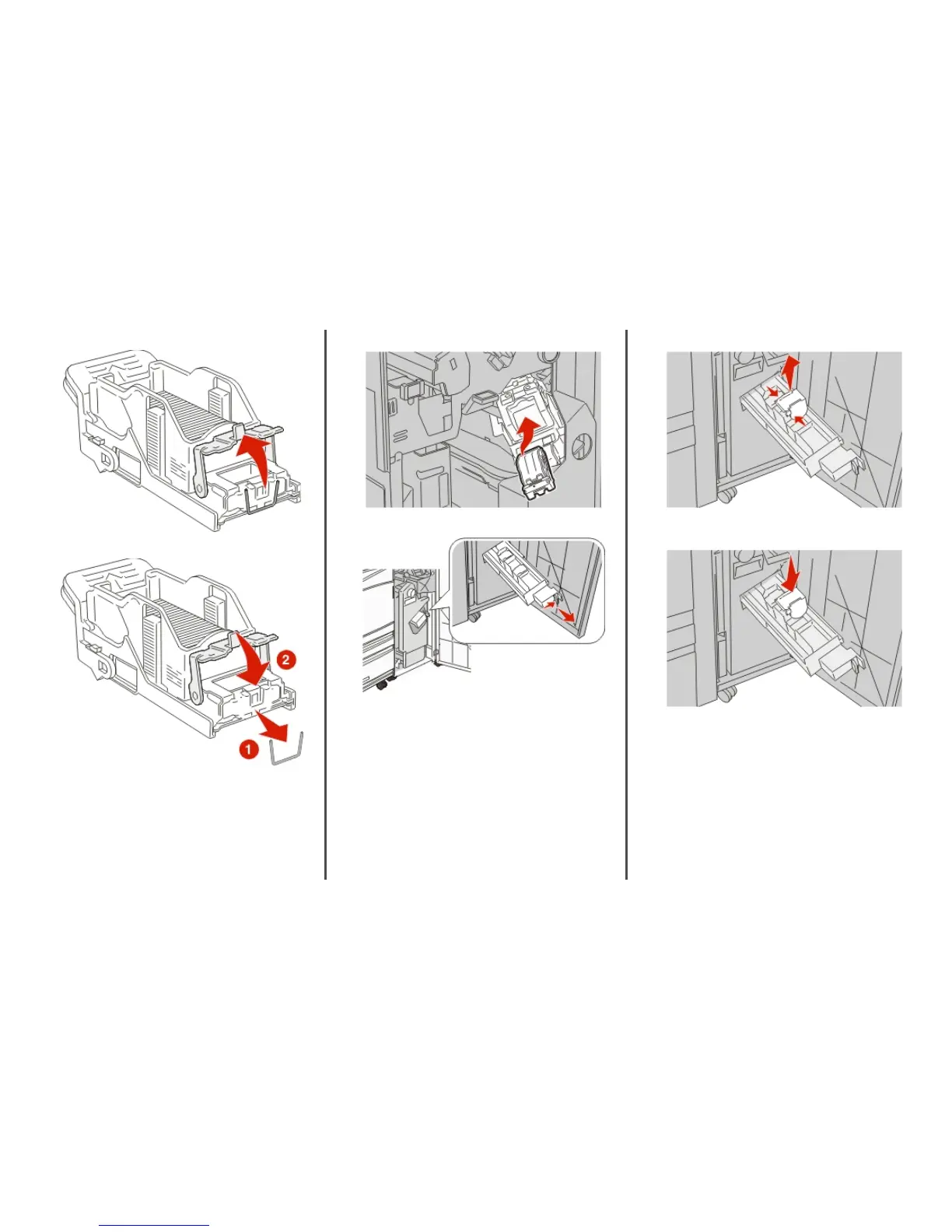 2

1