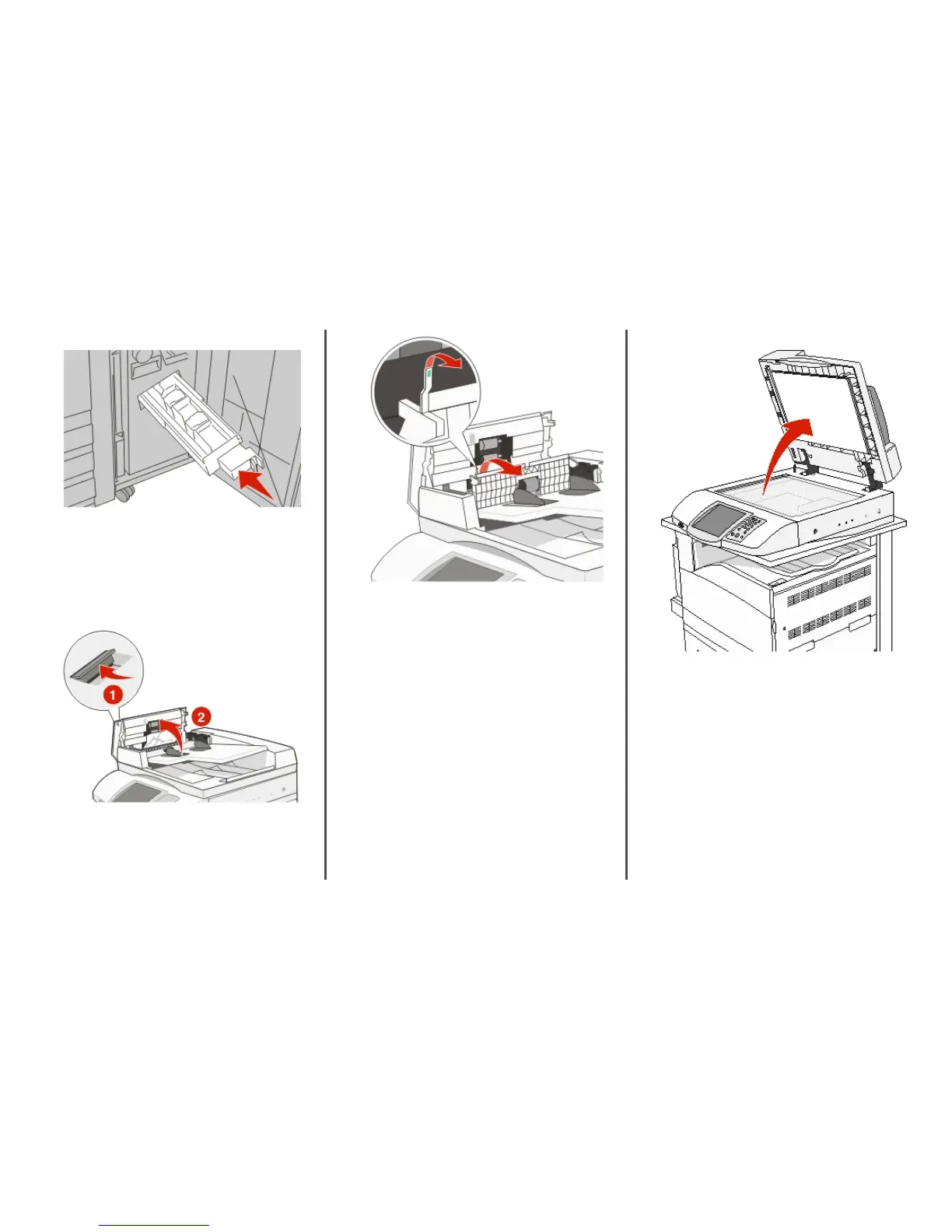 1

2