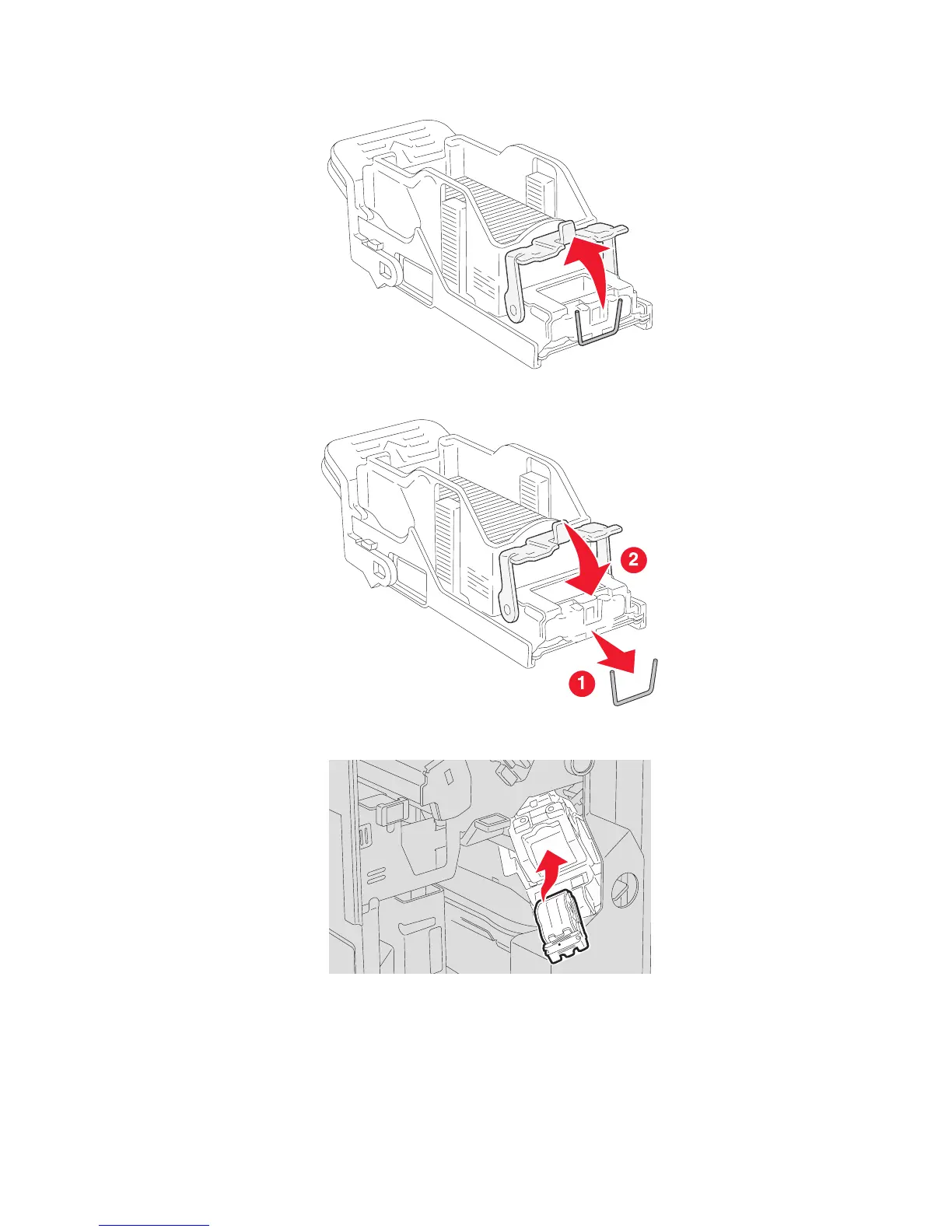 2

1