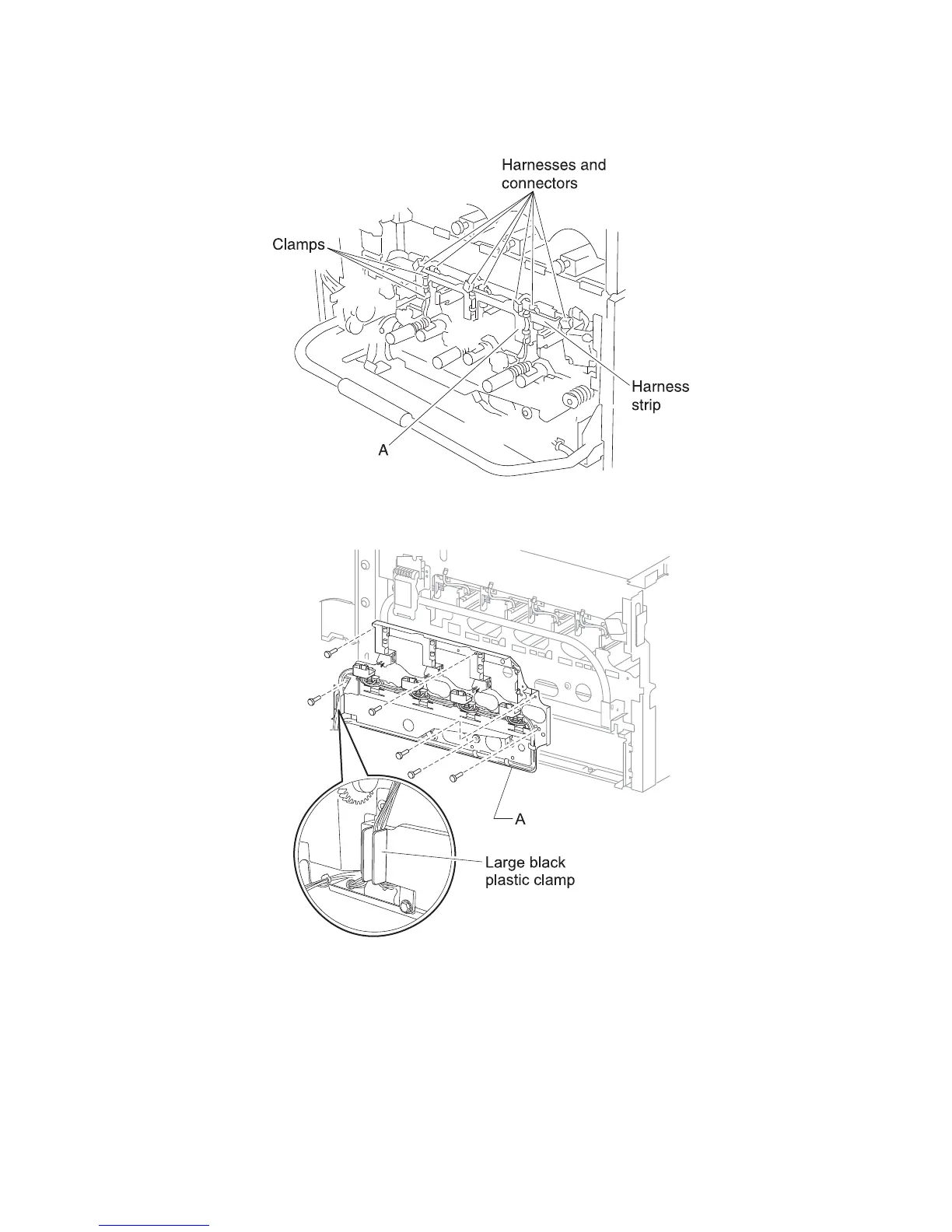 Harnesses and connectors

Clamps

Harness strip

A

A

Large black plastic clamp