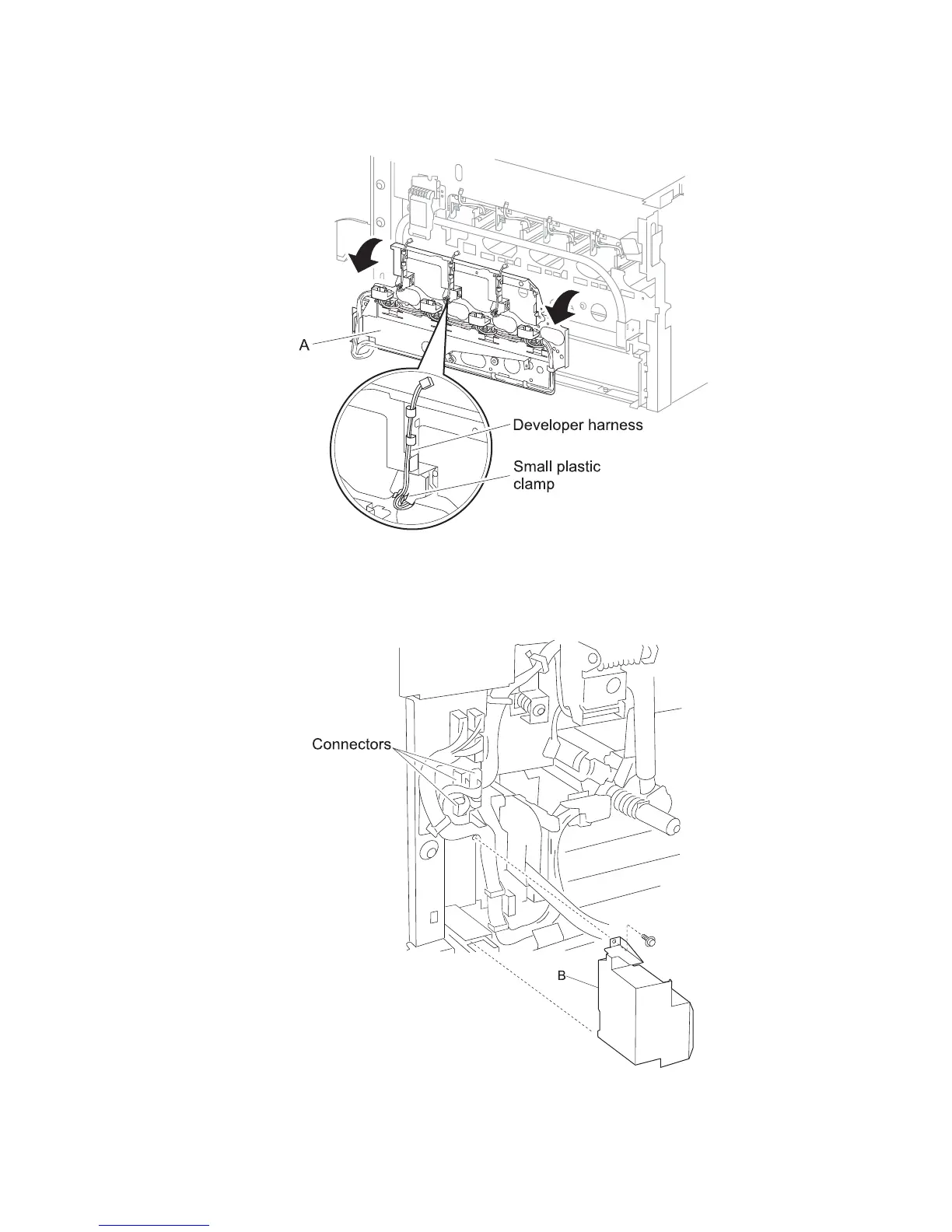 A

Developer harness

Small plastic clamp

Connectors

B