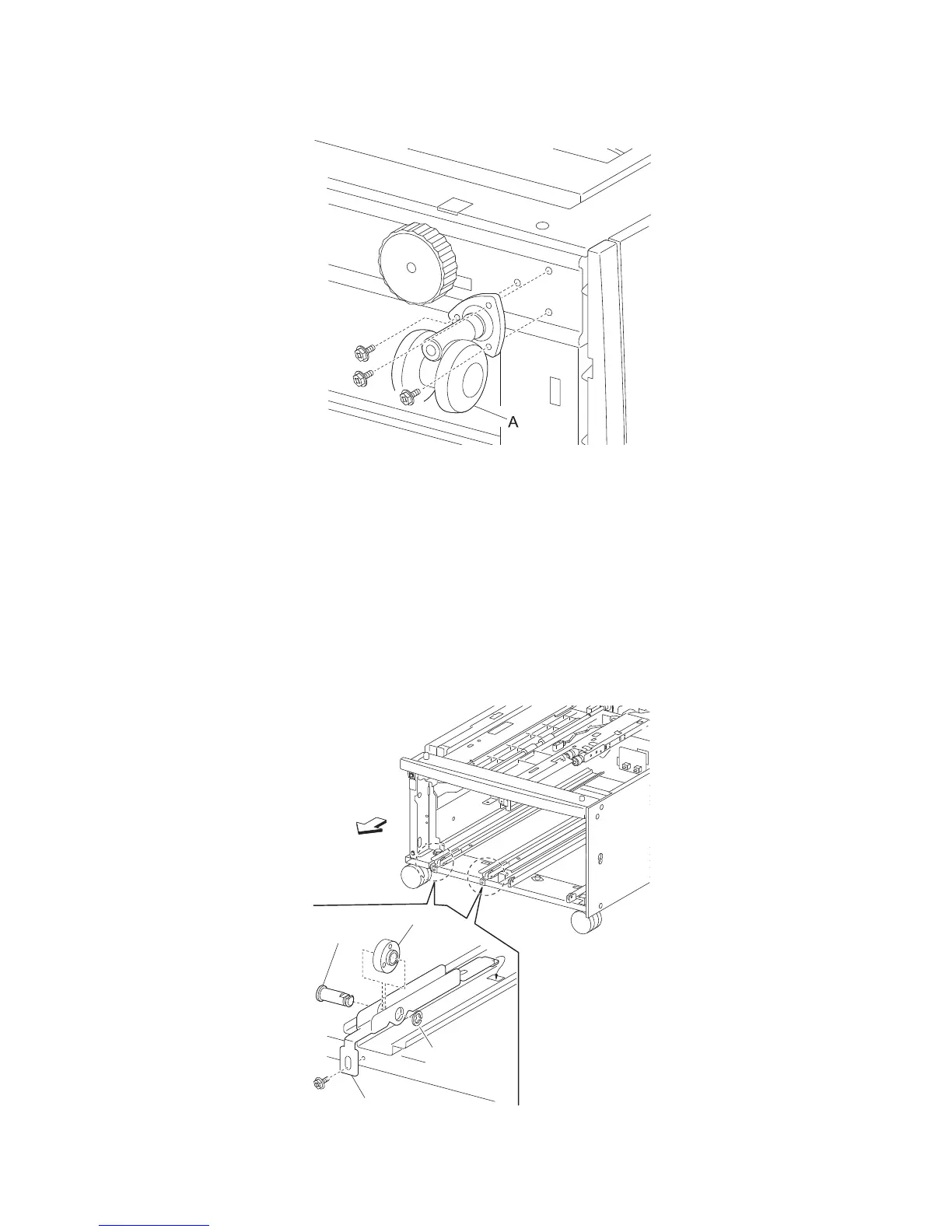 A