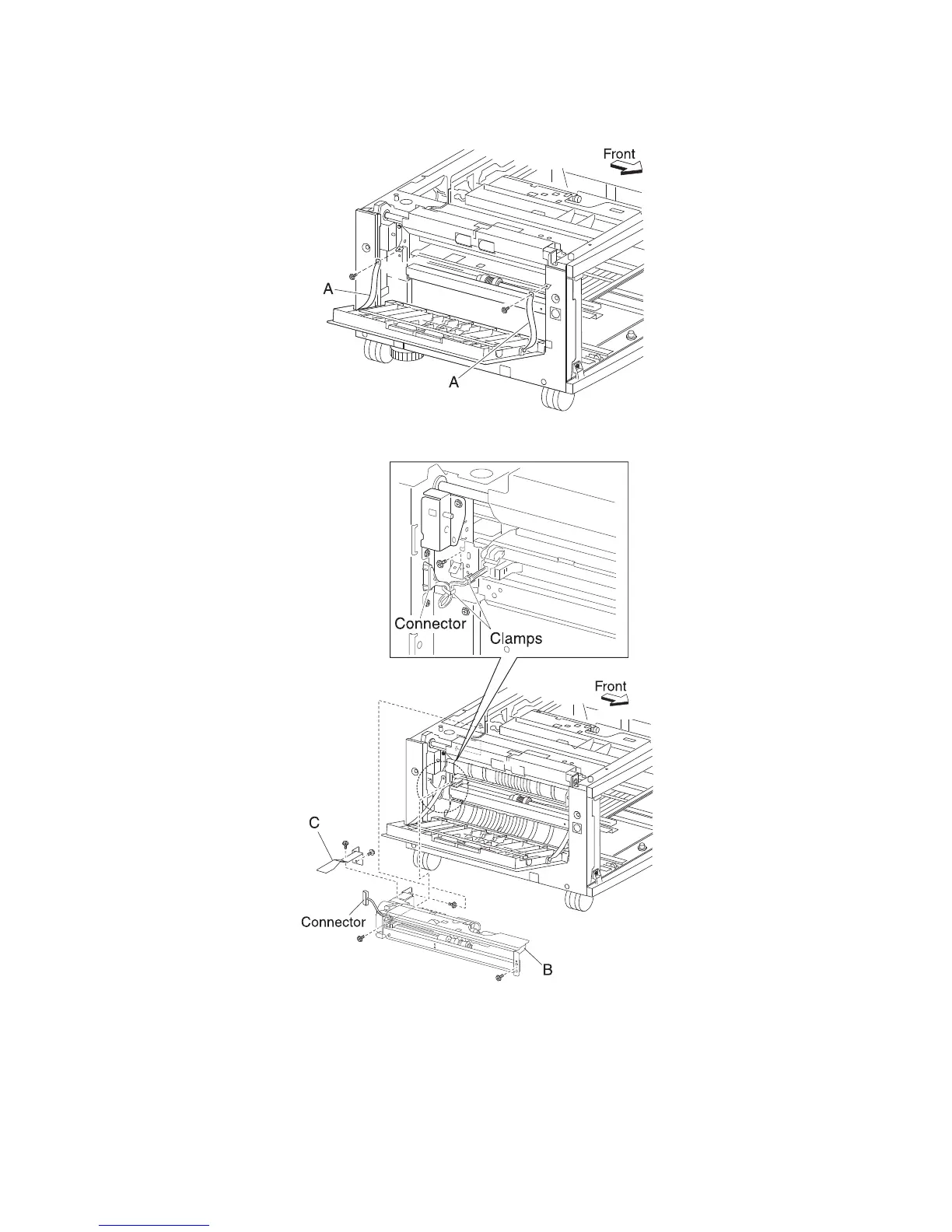 Front

A

A

Connector

Clamps

Front

C

Connector

B