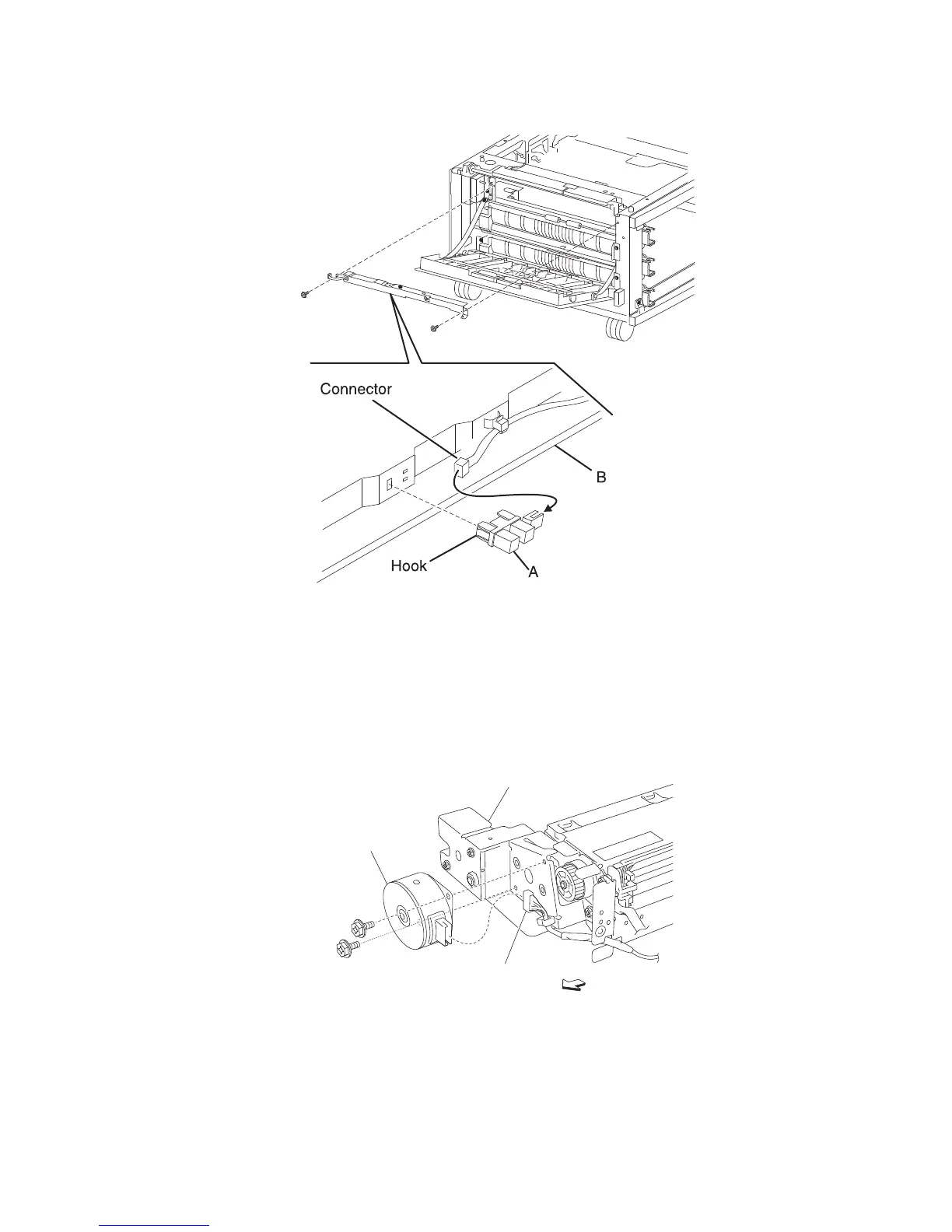 Connector

B

Hook

A