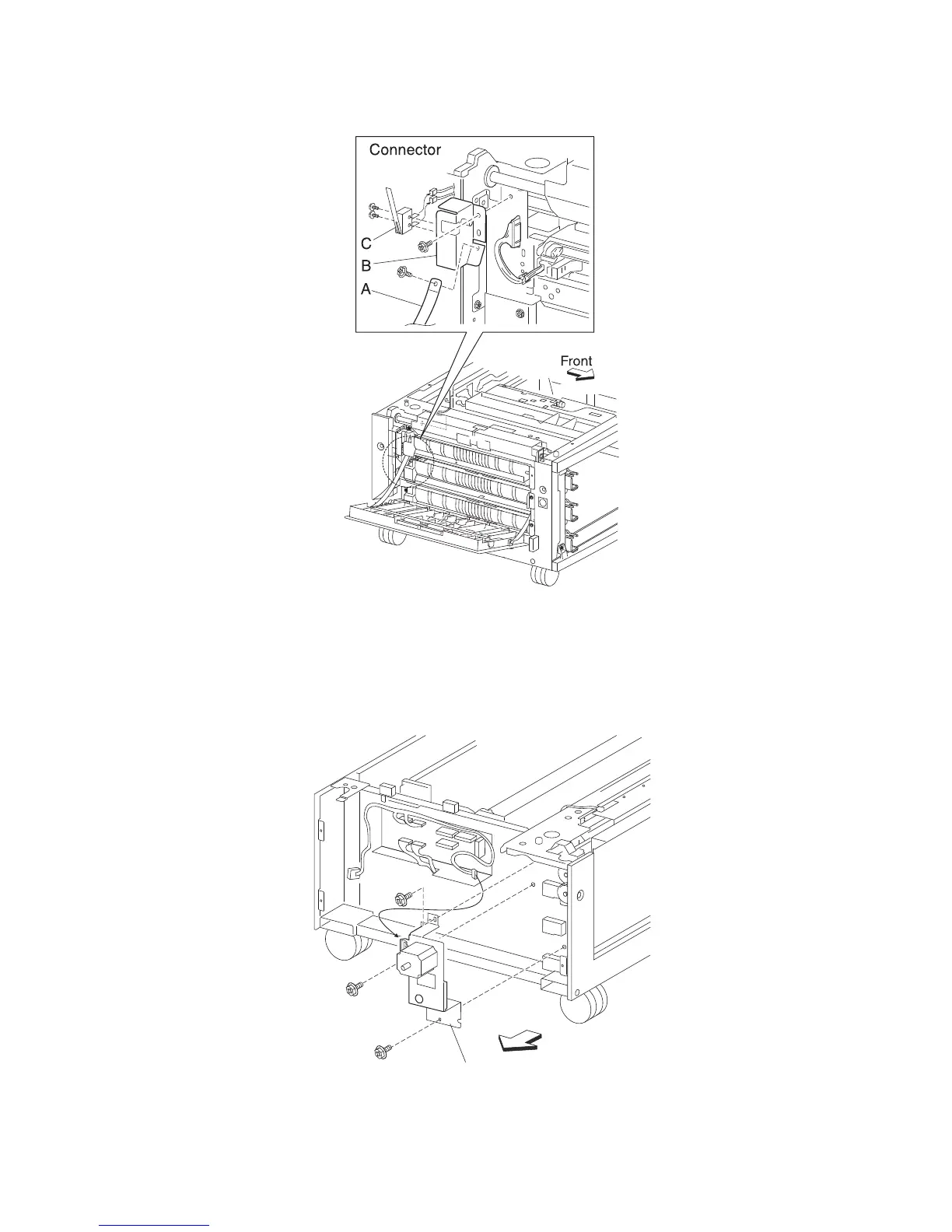 Connector

C

B

A

Front