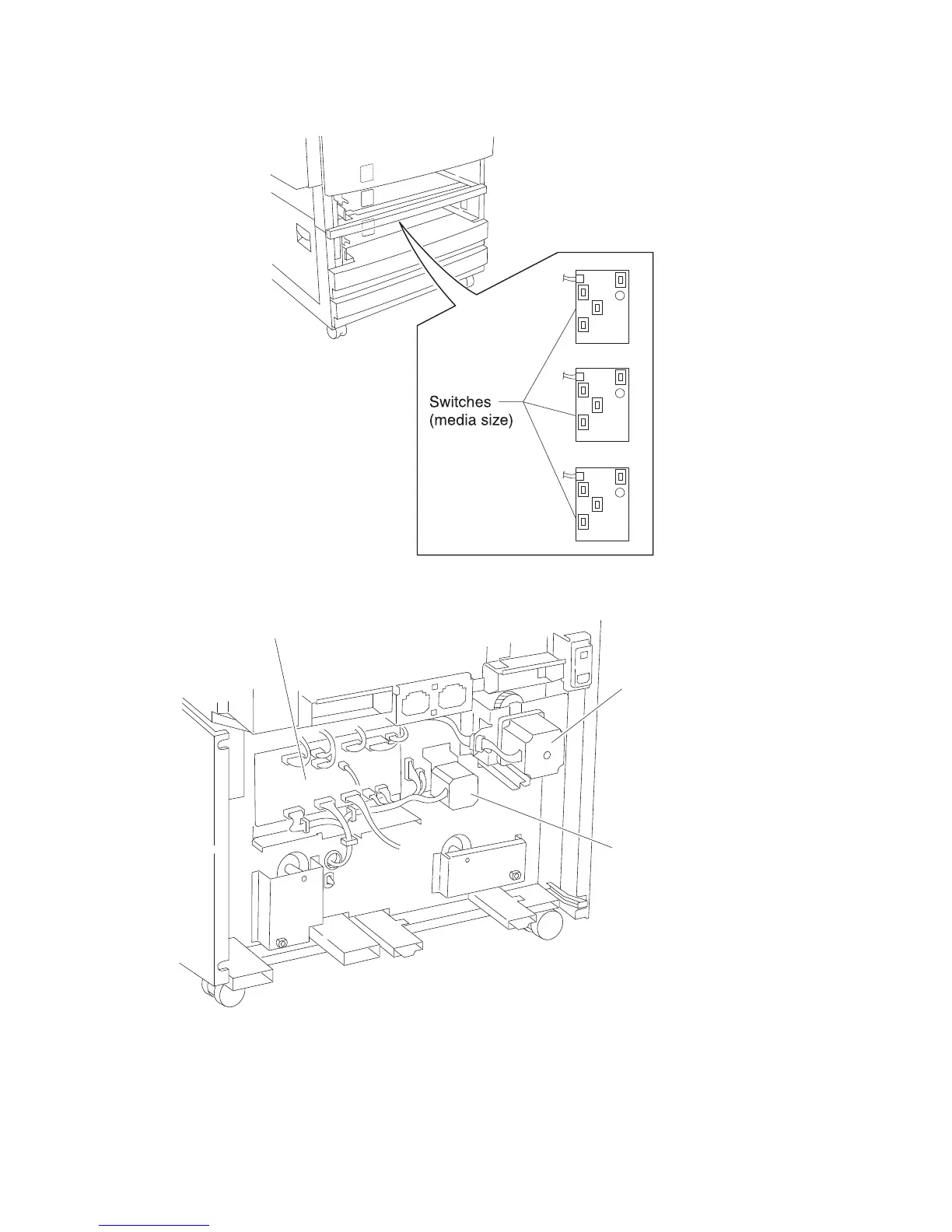 Switches
(media size)