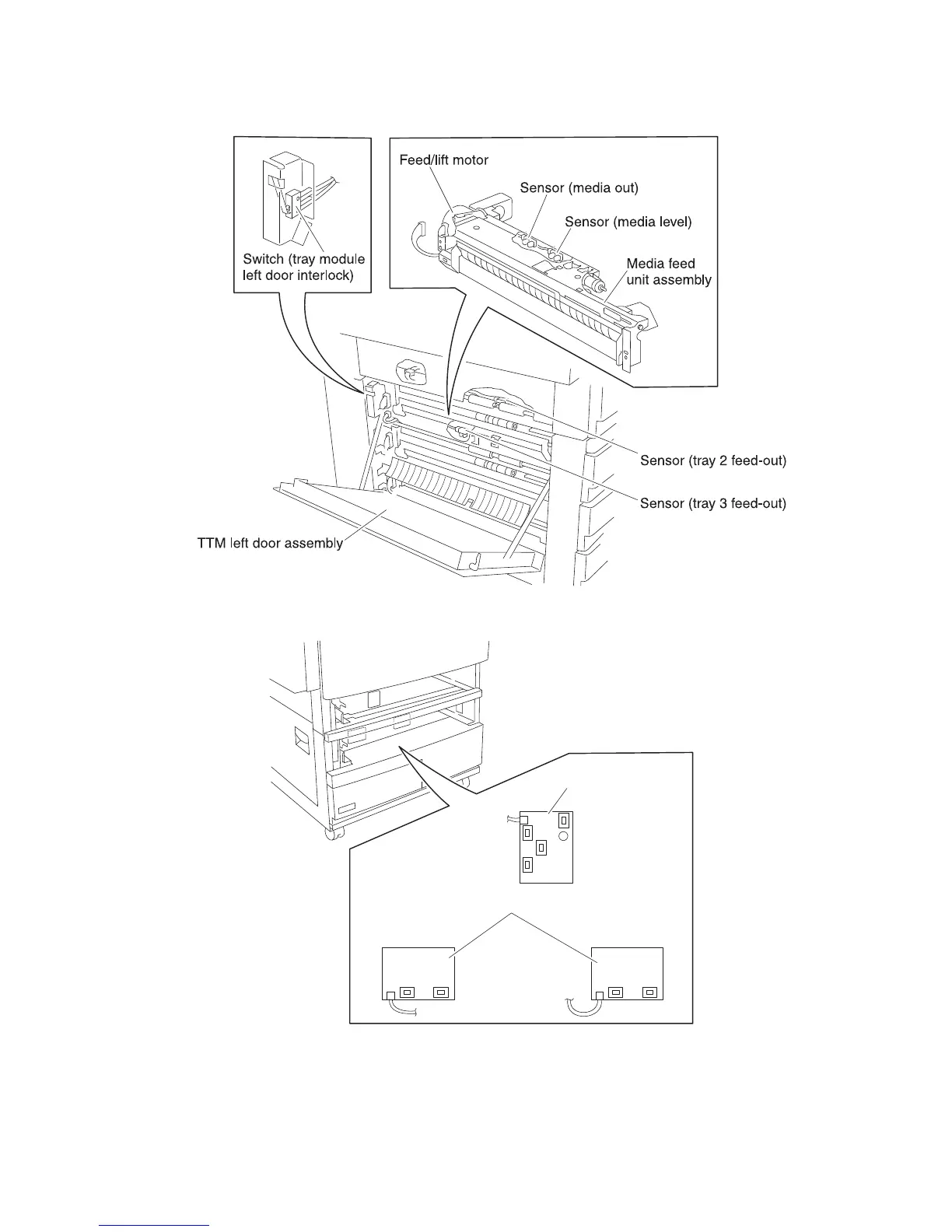 Switch (tray module left door interlock)

Feed/lift motor

Sensor (media out)

Sensor (media level)

Media feed unit assembly

Sensor (tray 2 feed-out)

Sensor (tray 3 feed-out)

TTM left door assembly