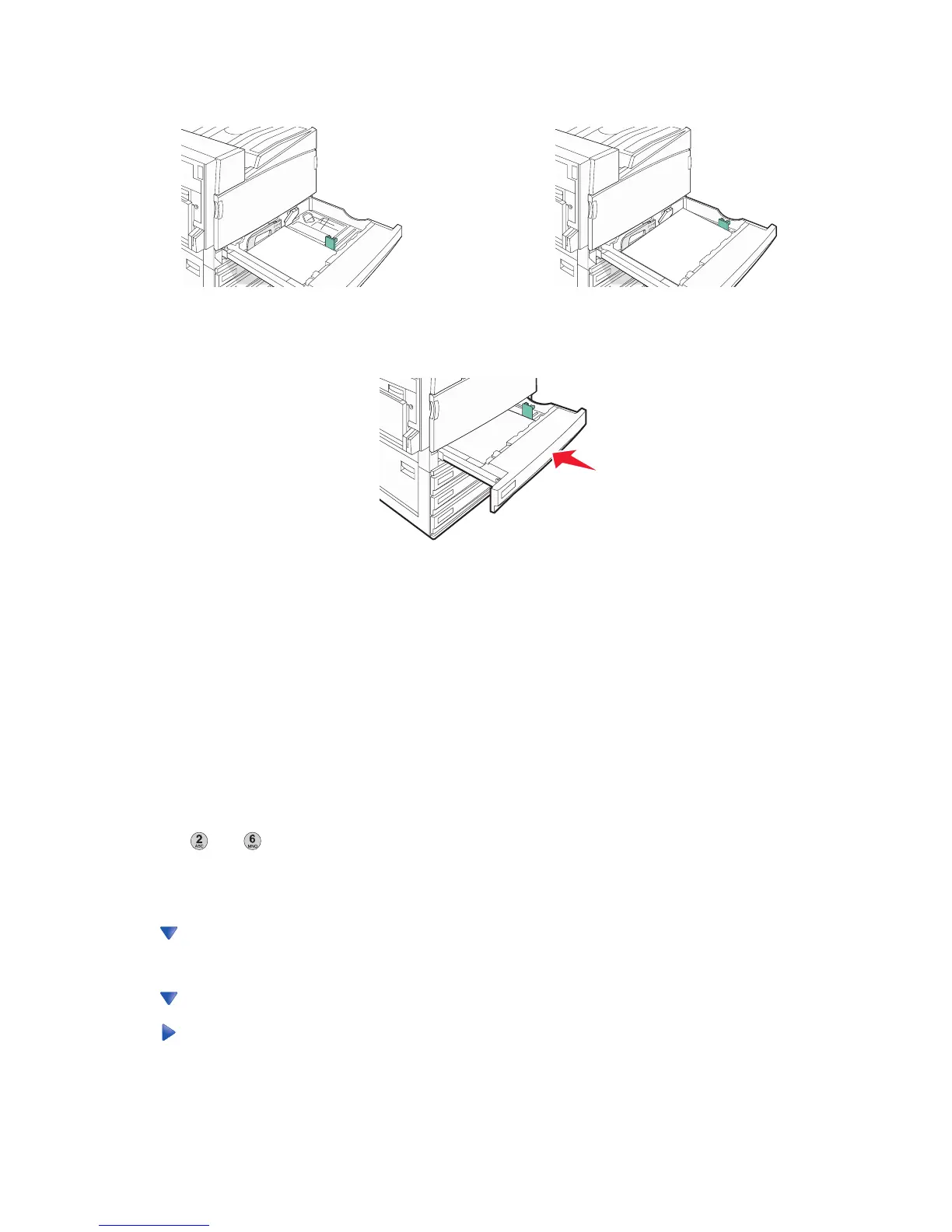 2
ABC

6
MNO