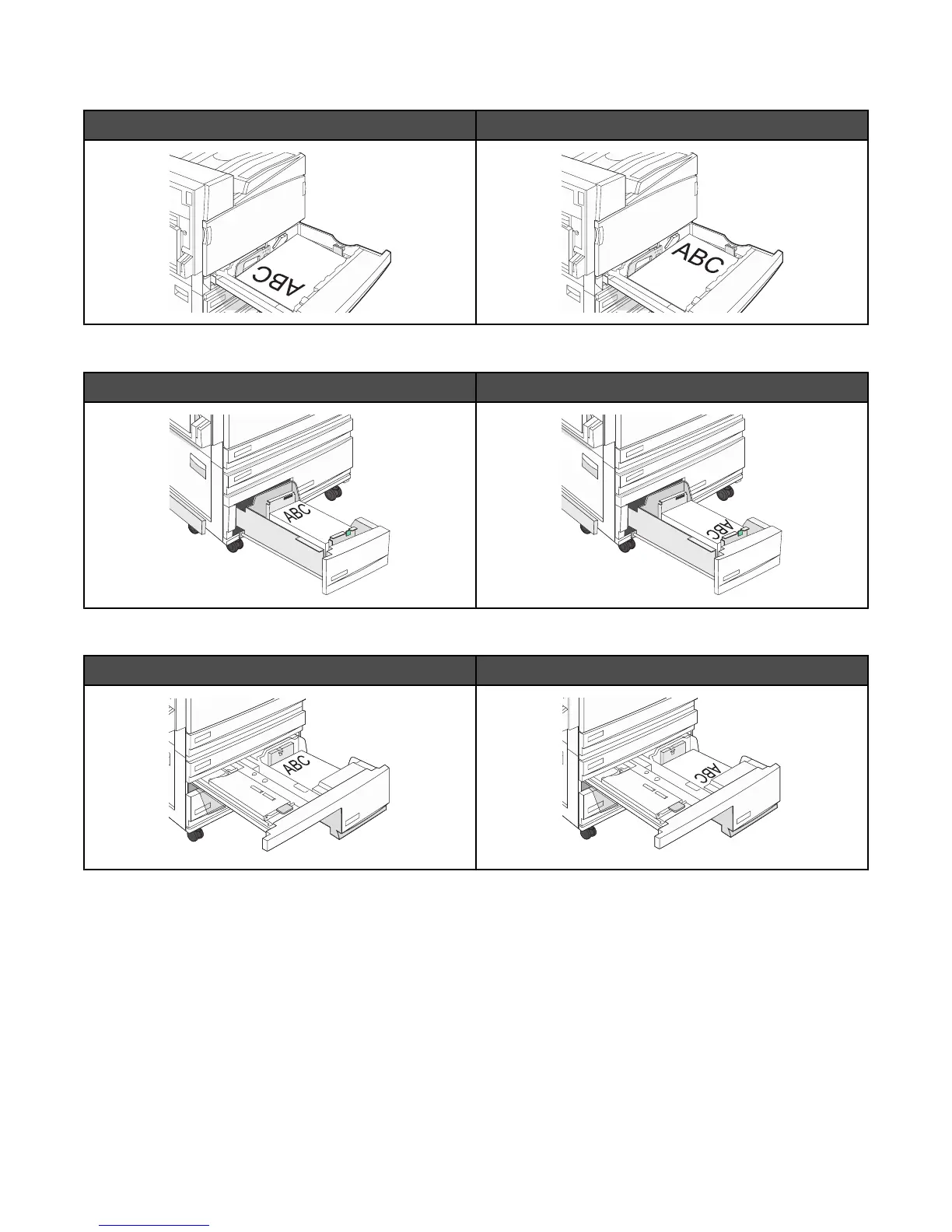 ABC

ABC

ABC

ABC

ABC

ABC