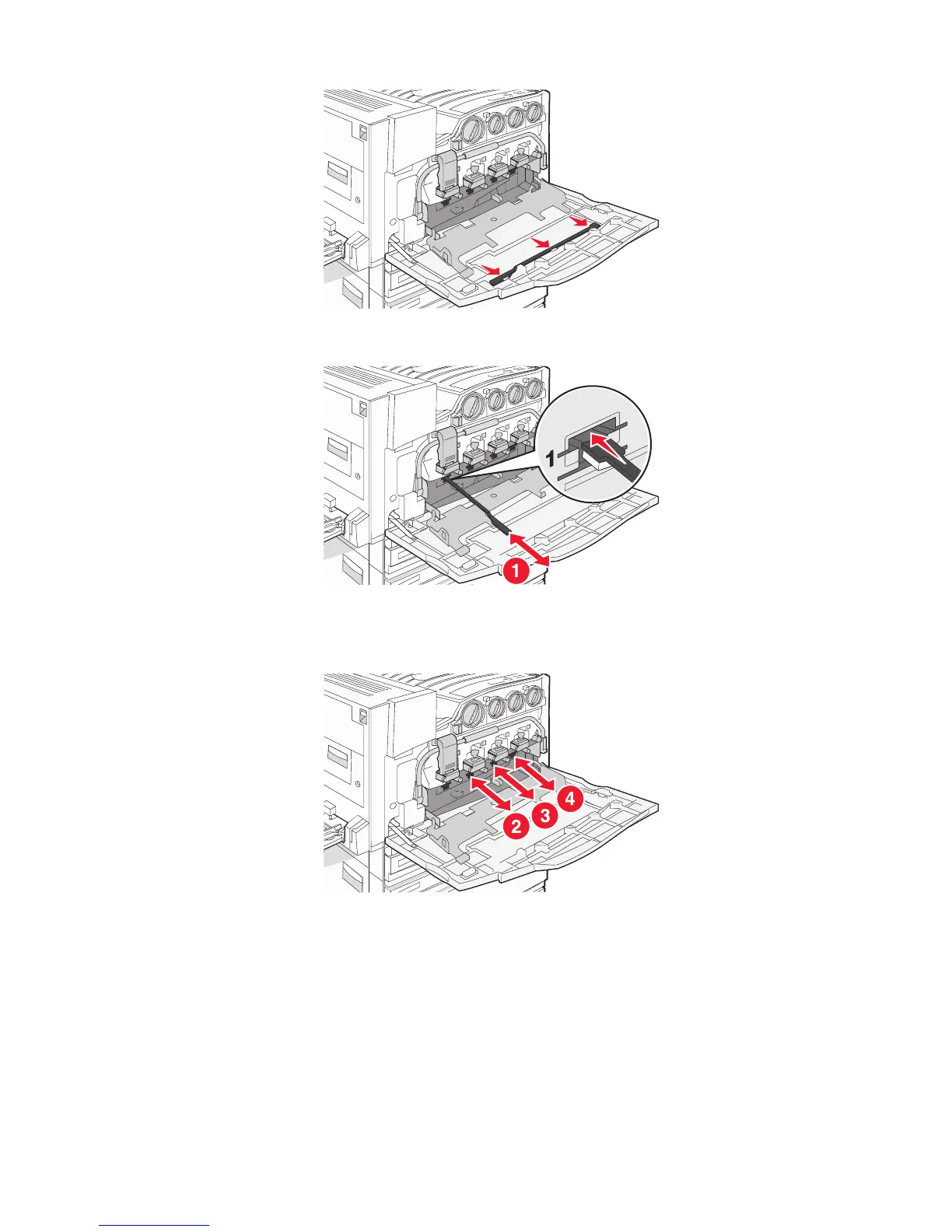 1

1

2 3 4