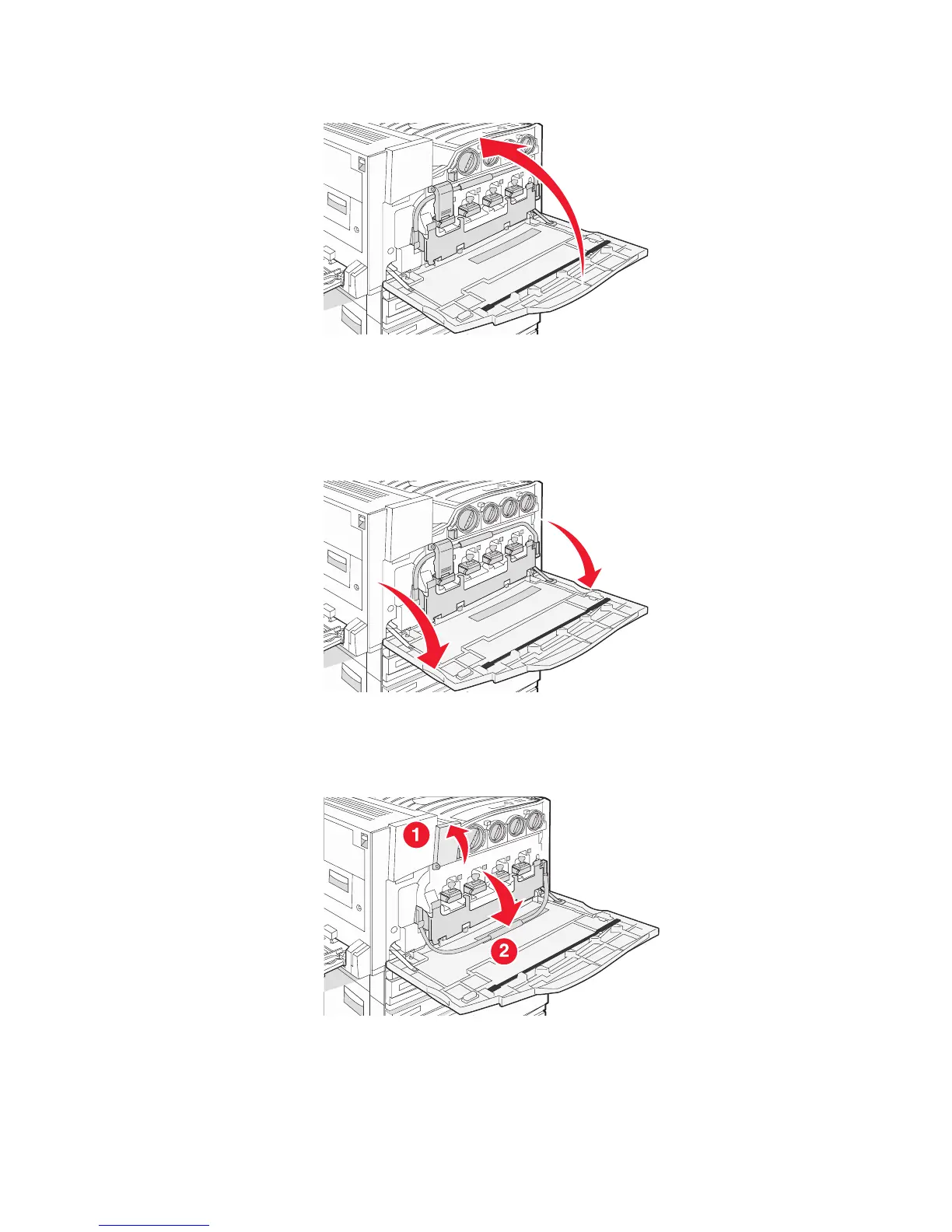 1

2