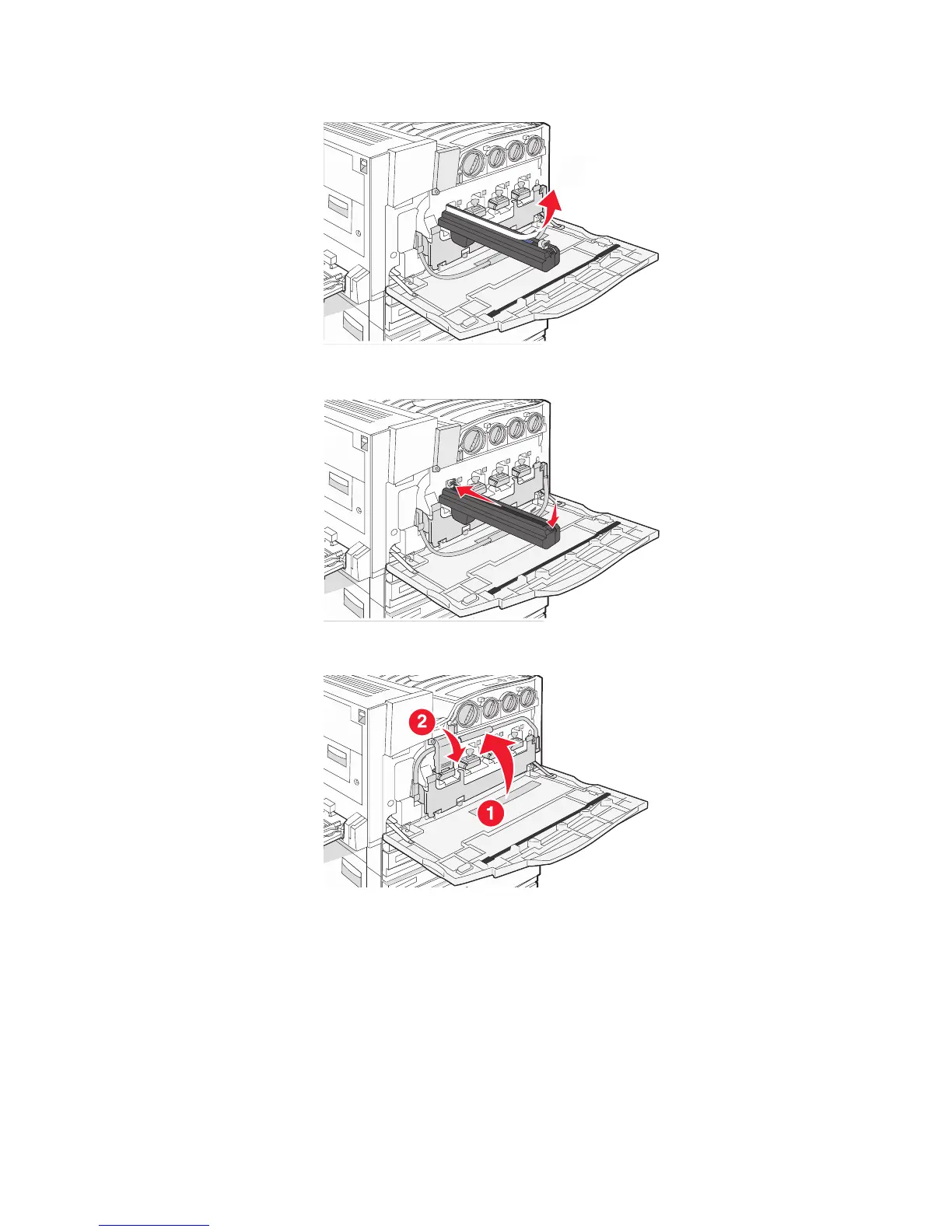 2

1