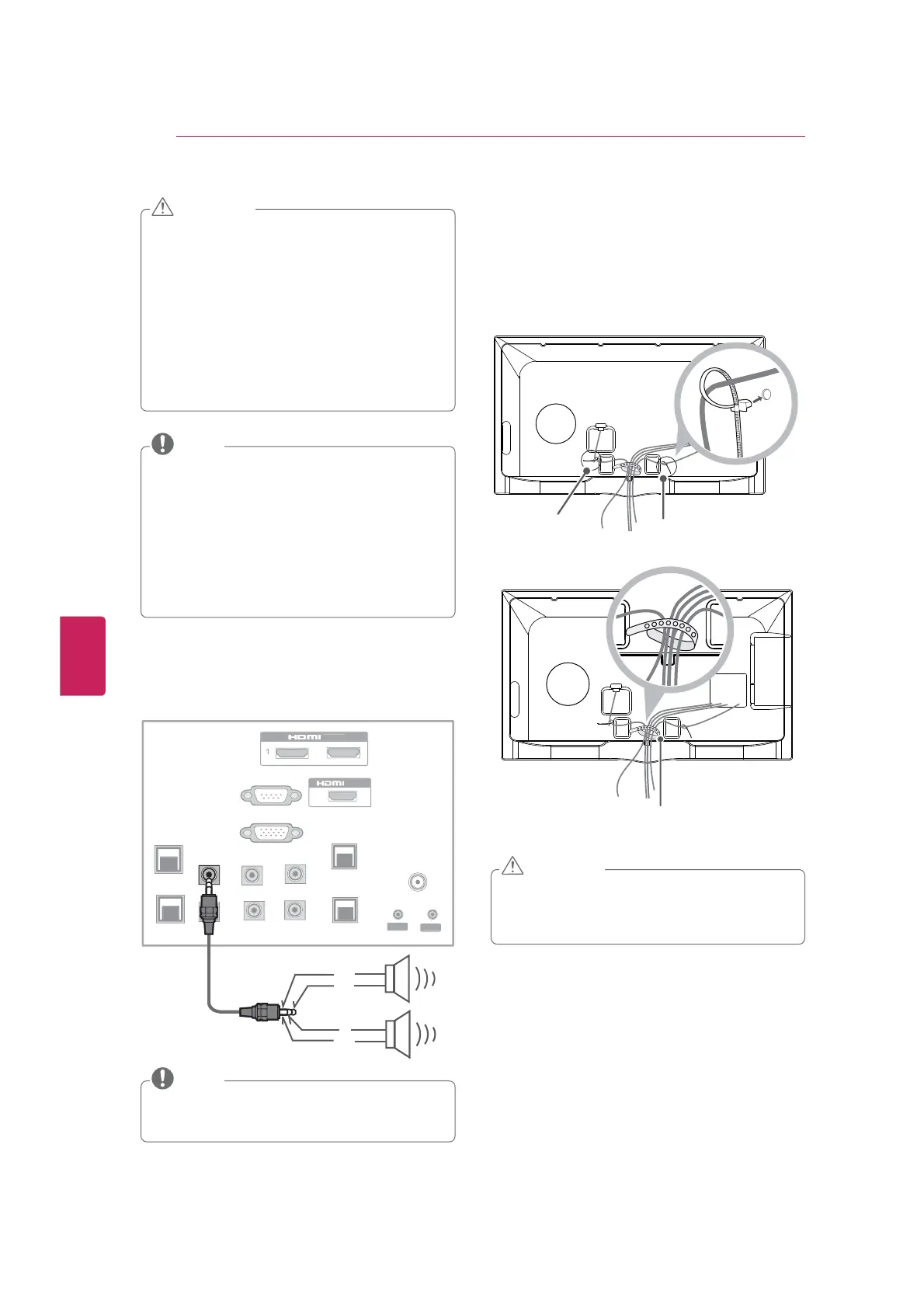 HDMI
1
HDMI