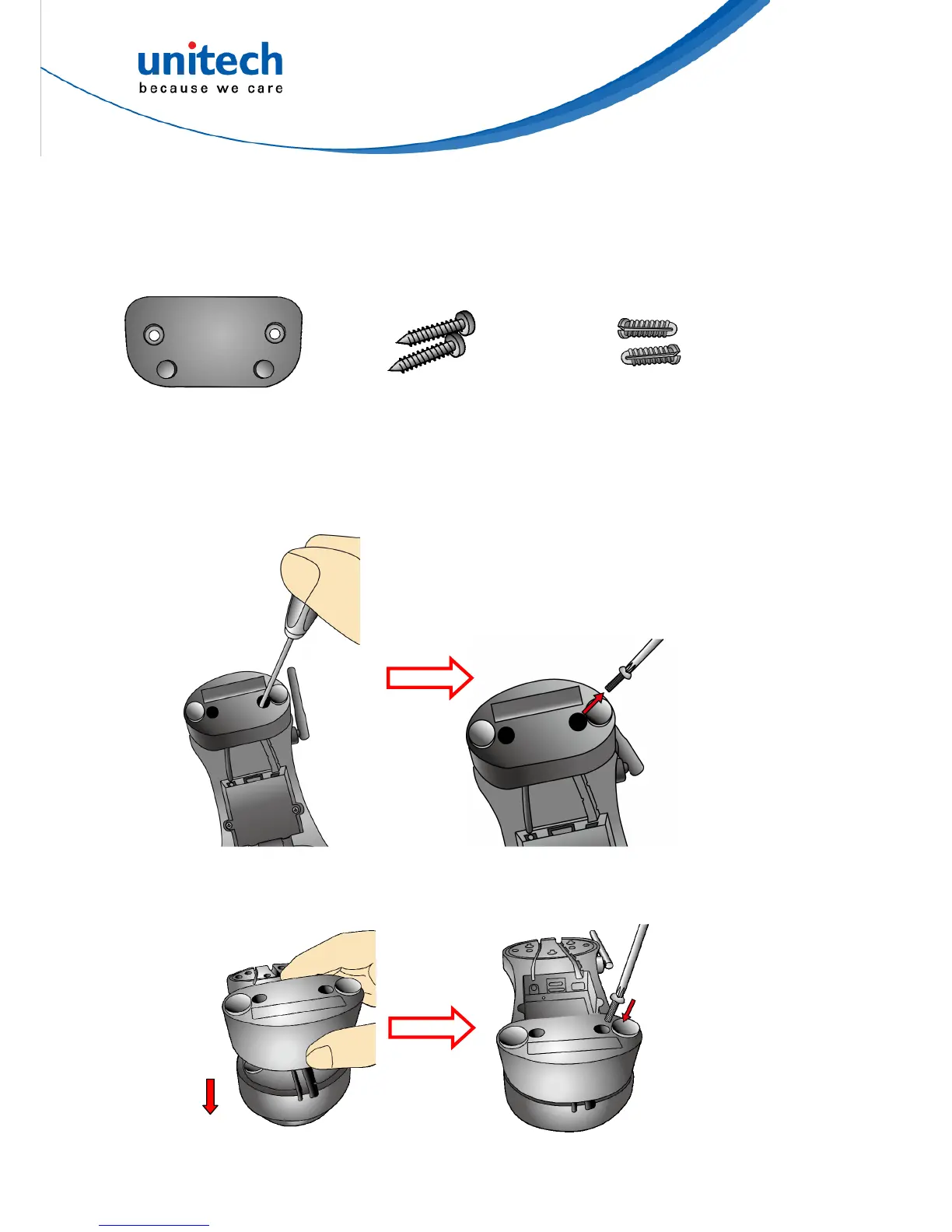 unitech
because we care