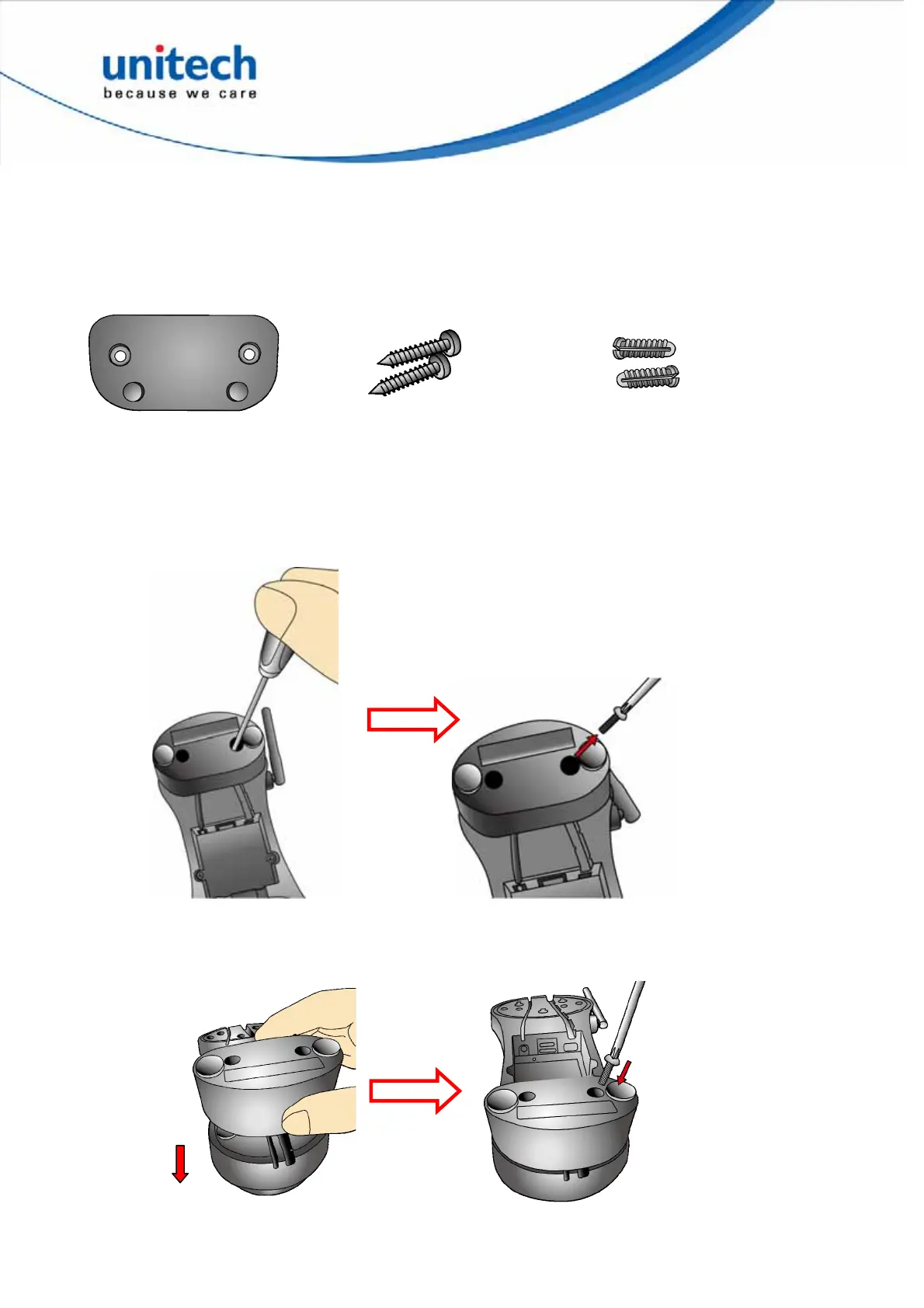 unitech
because we care