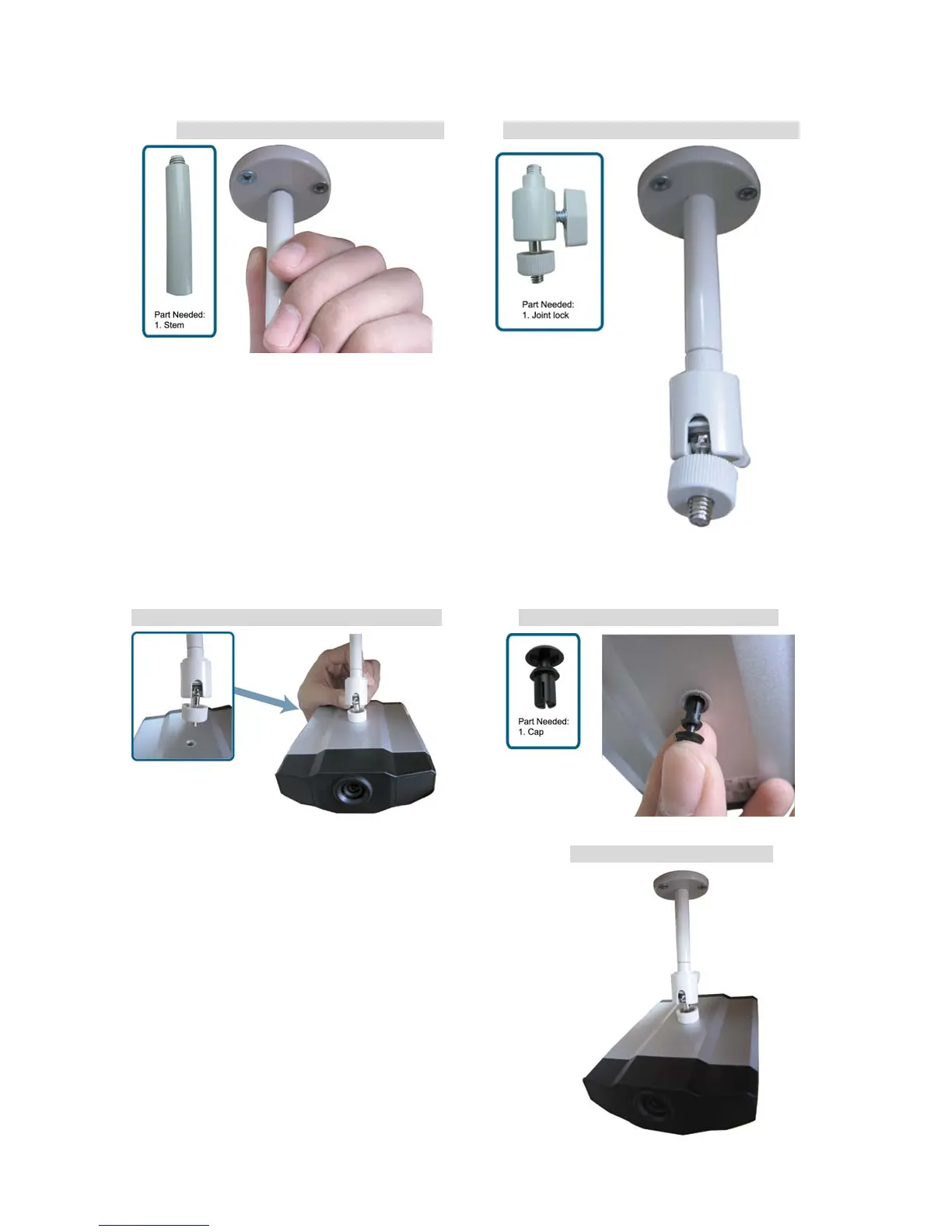 Part Needed:
1. Stem

Part Needed:
1. Joint lock

Part Needed:
1. Cap