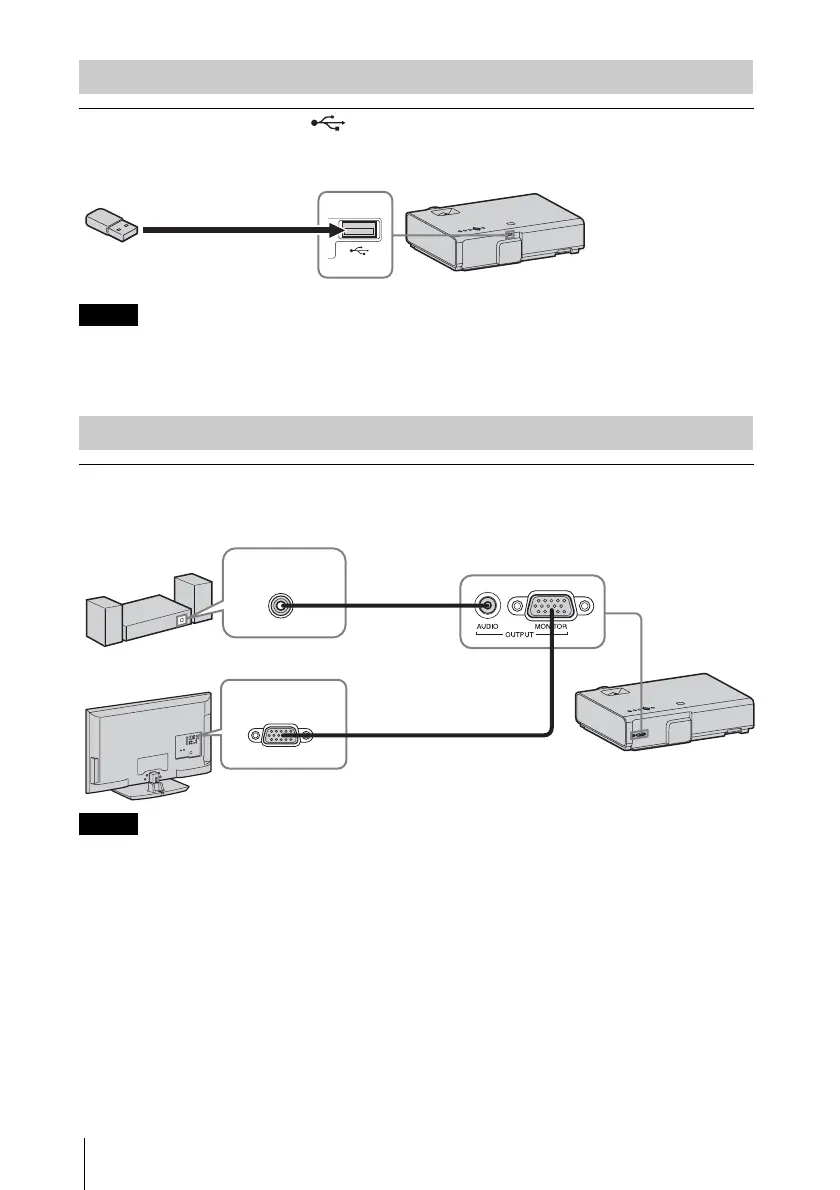 AUDIO

MONITOR

OUTPUT