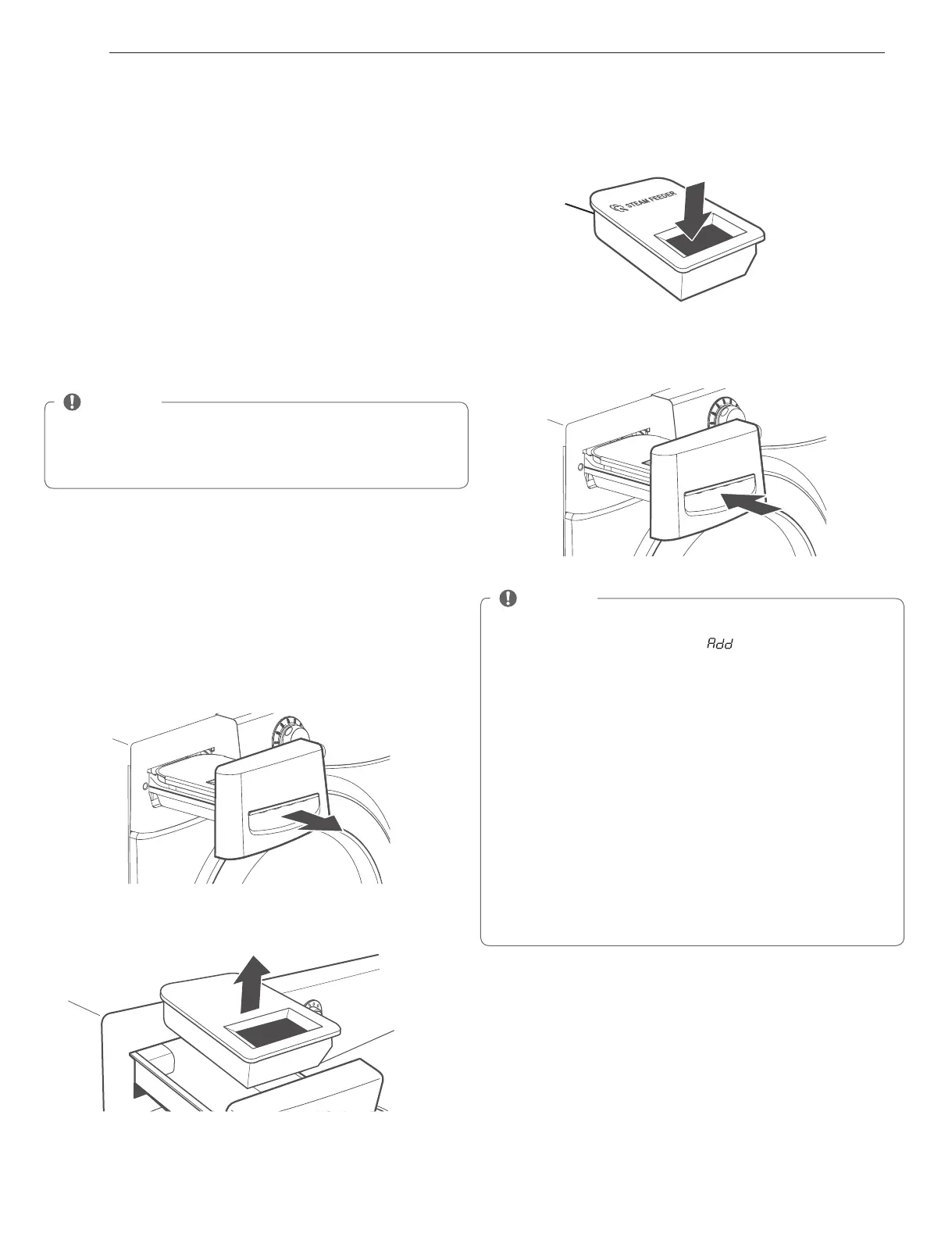 STEAM FEEDER

Add