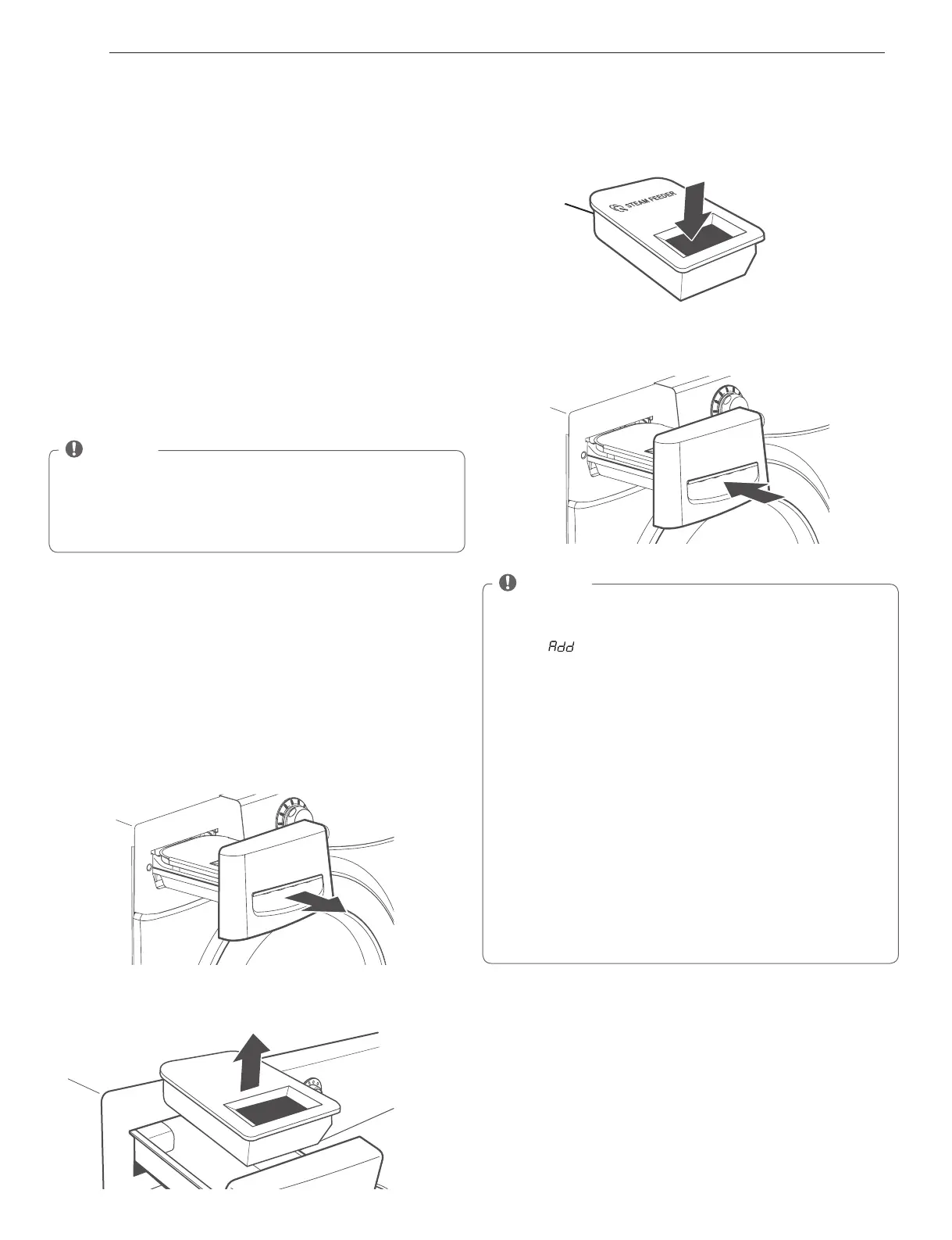 STEAM FEEDER

Add