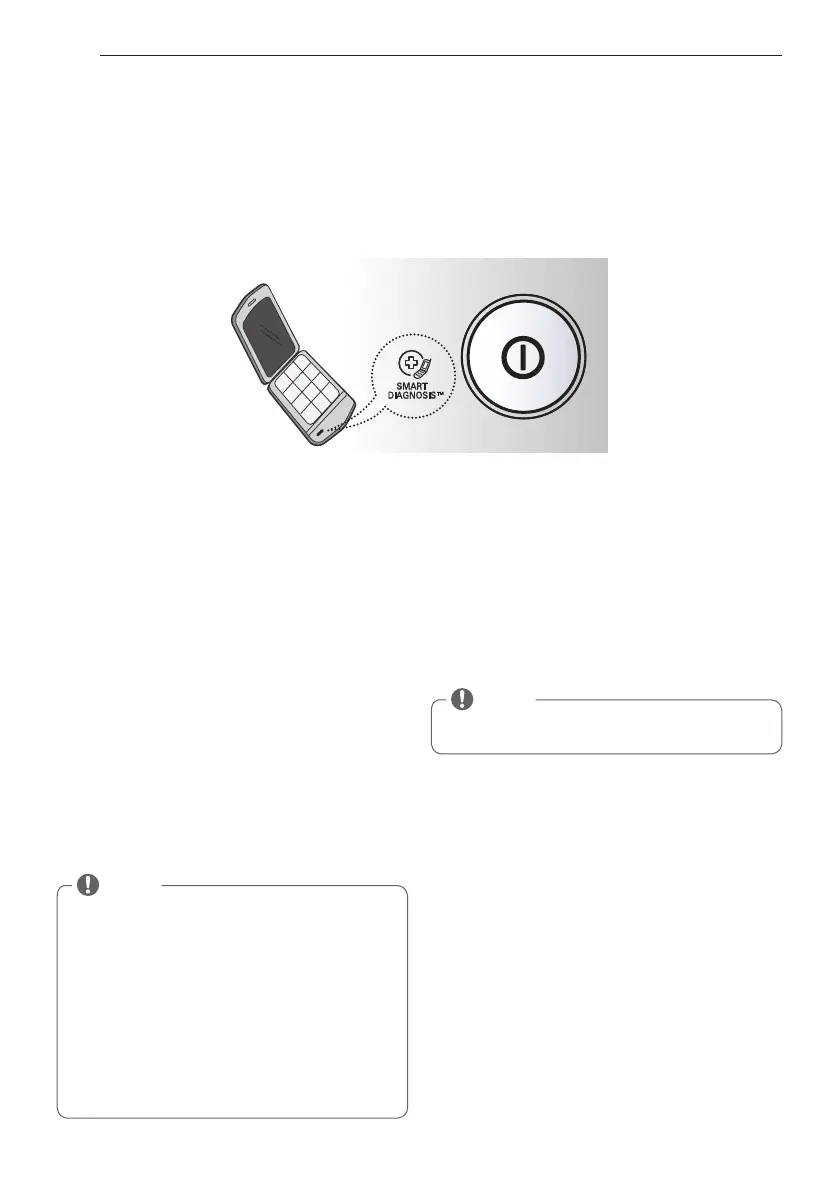 SMART DIAGNOSIS™