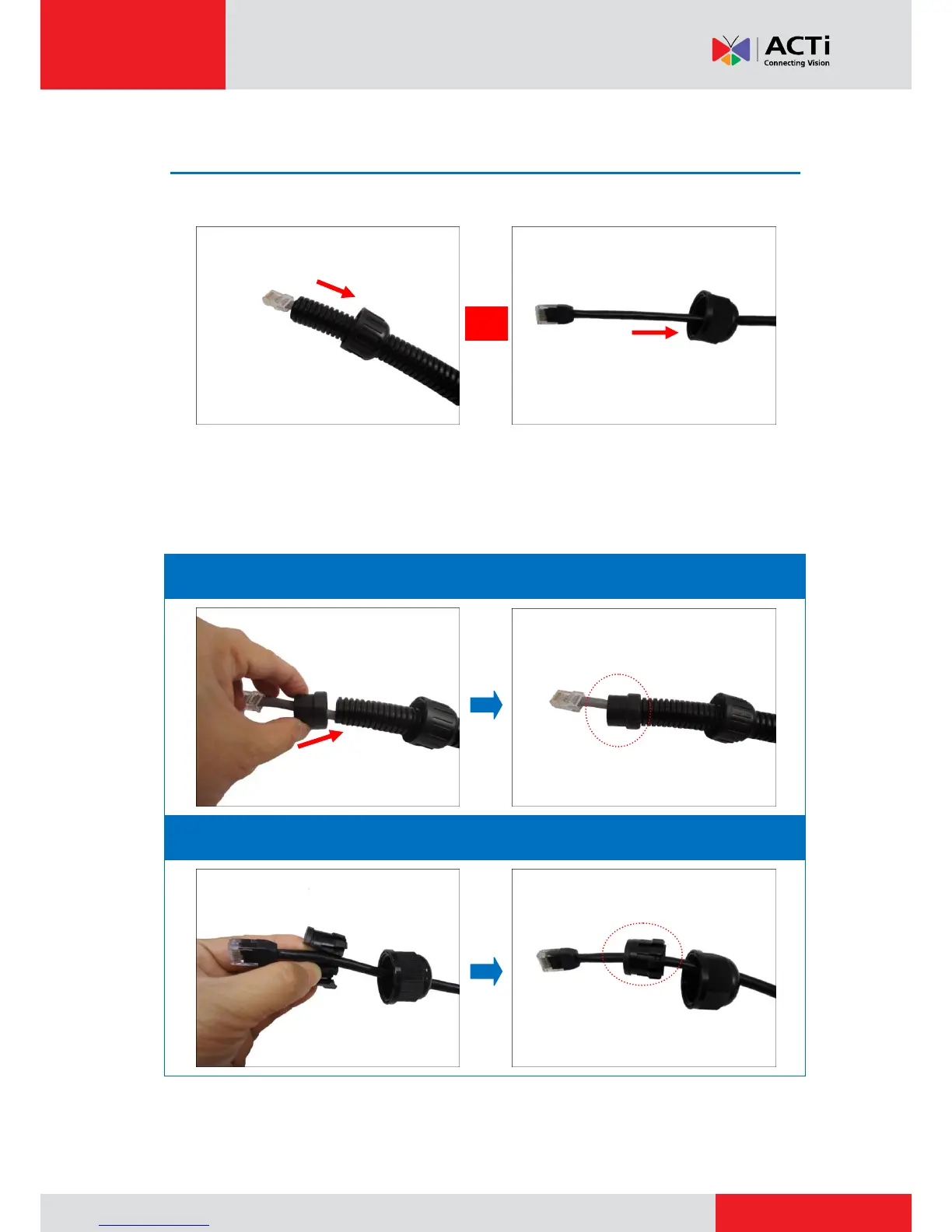 ACTi
Connecting Vision