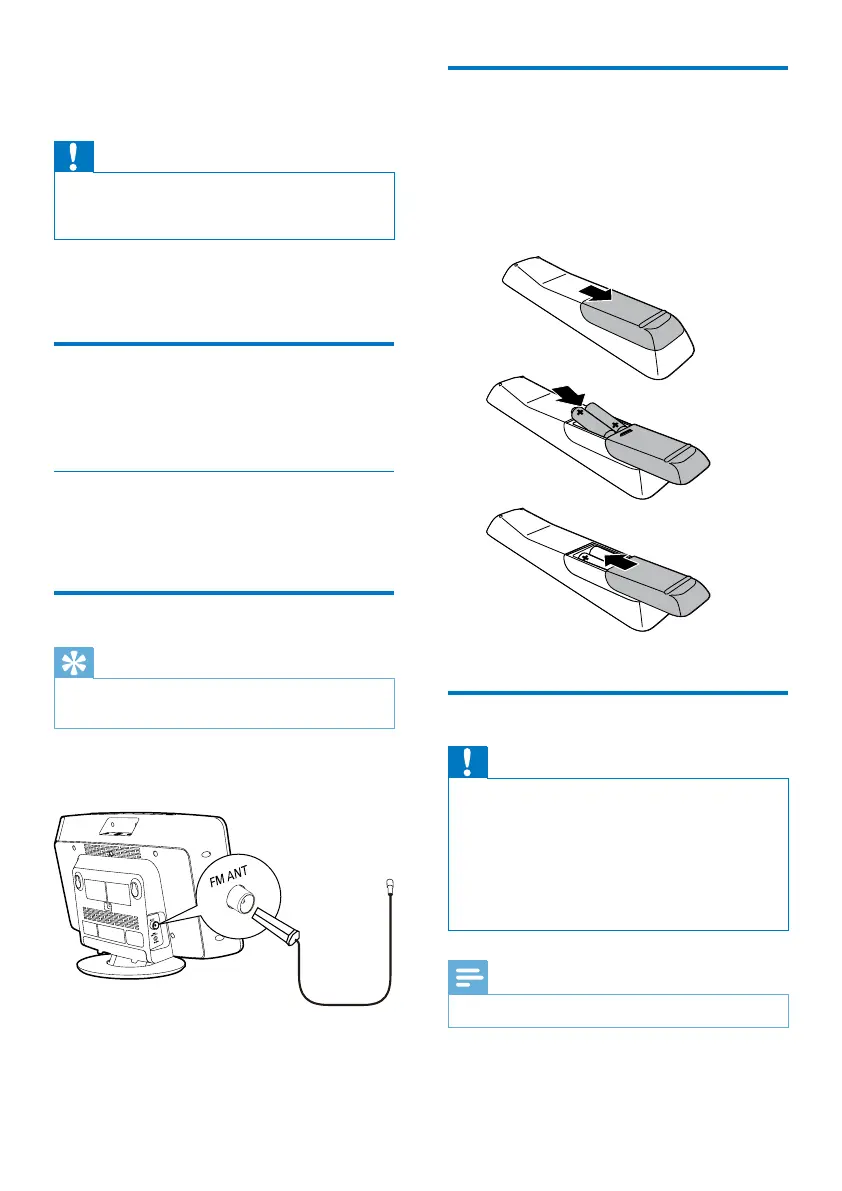 FM ANT