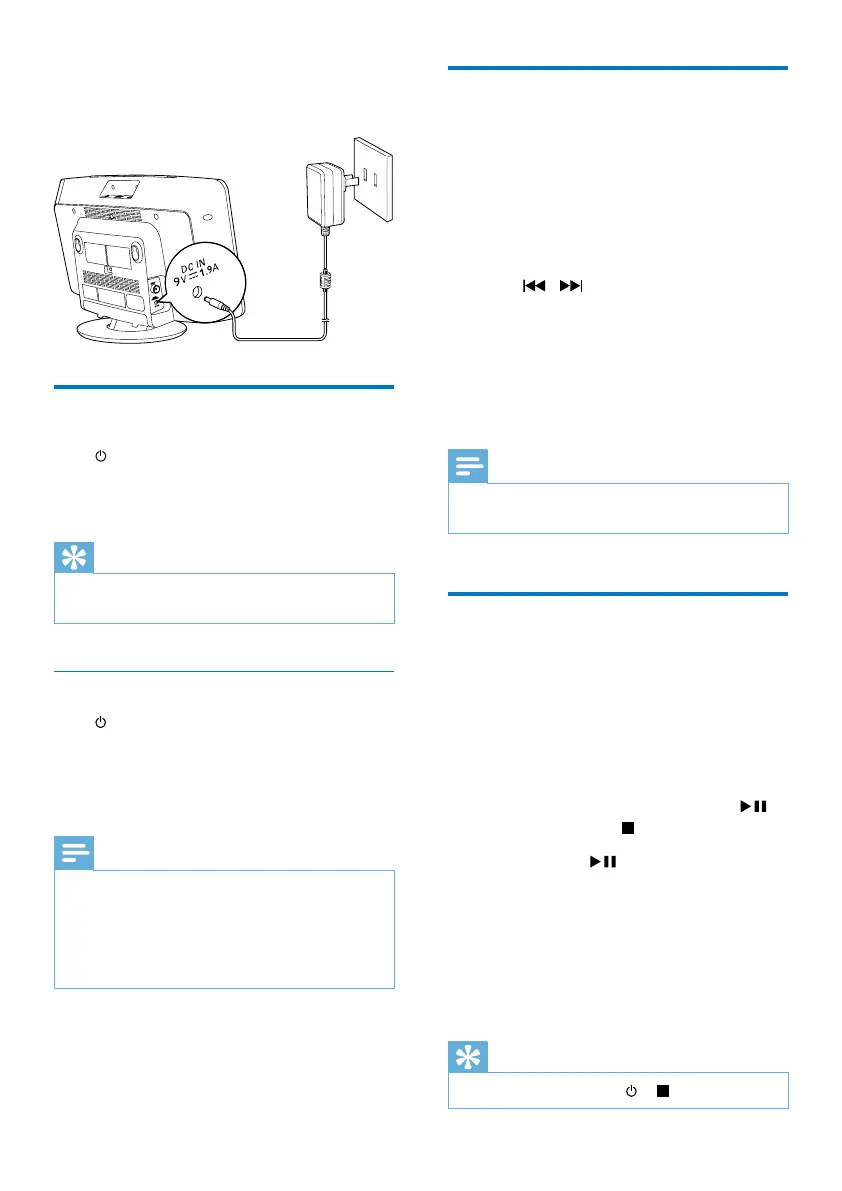 DC IN
9 V ⎓ 1.9A