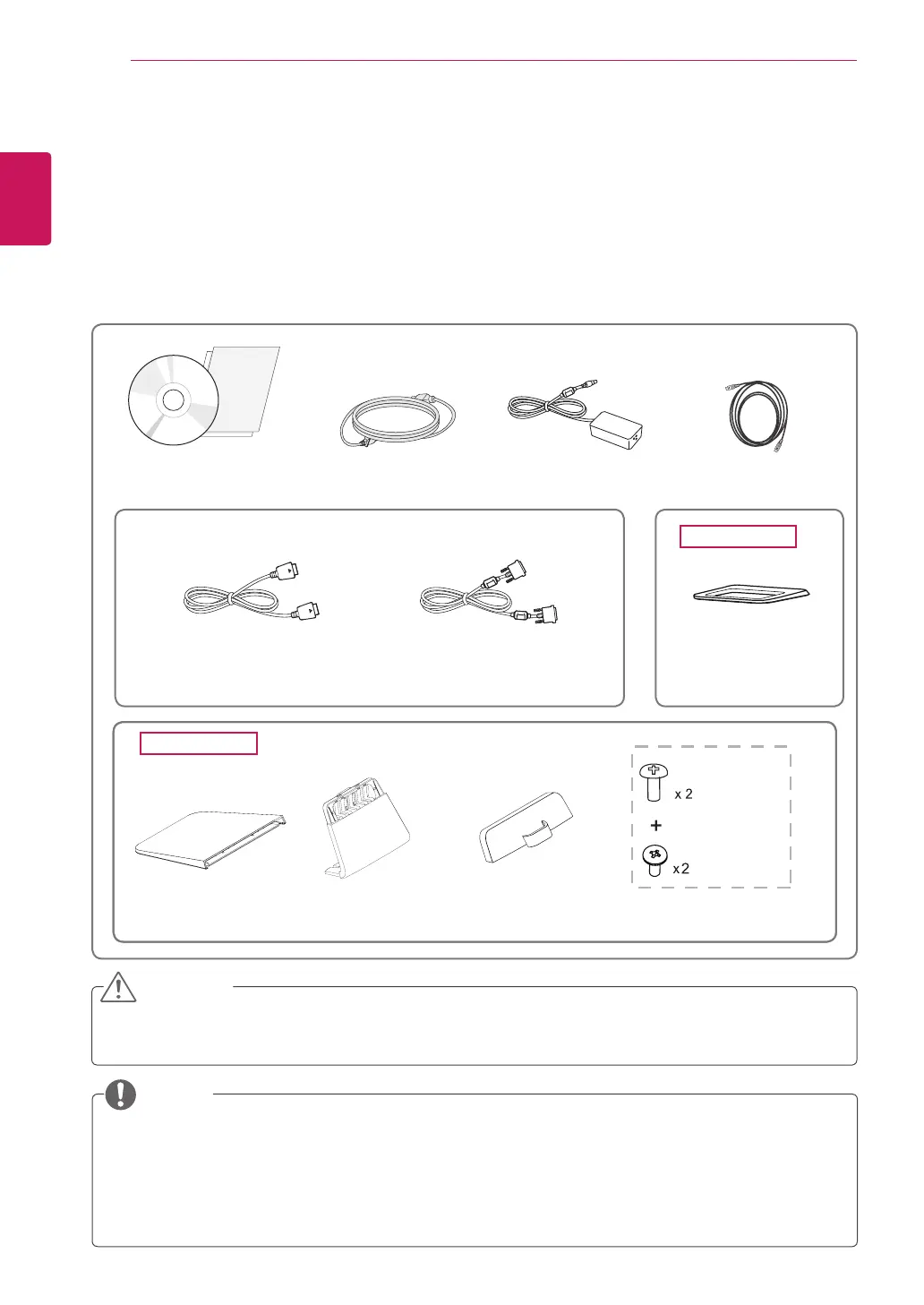 x 2

+

x 2