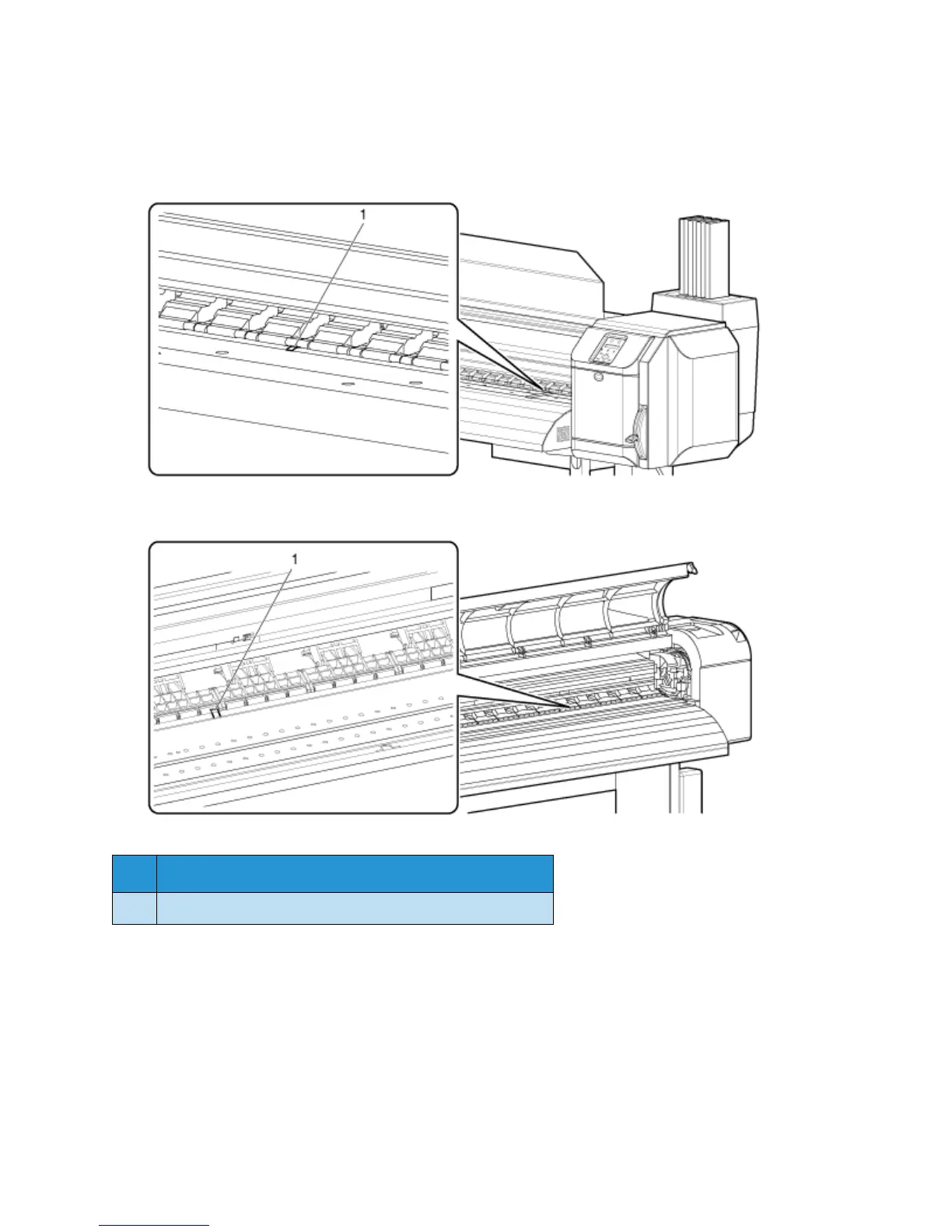 1

1