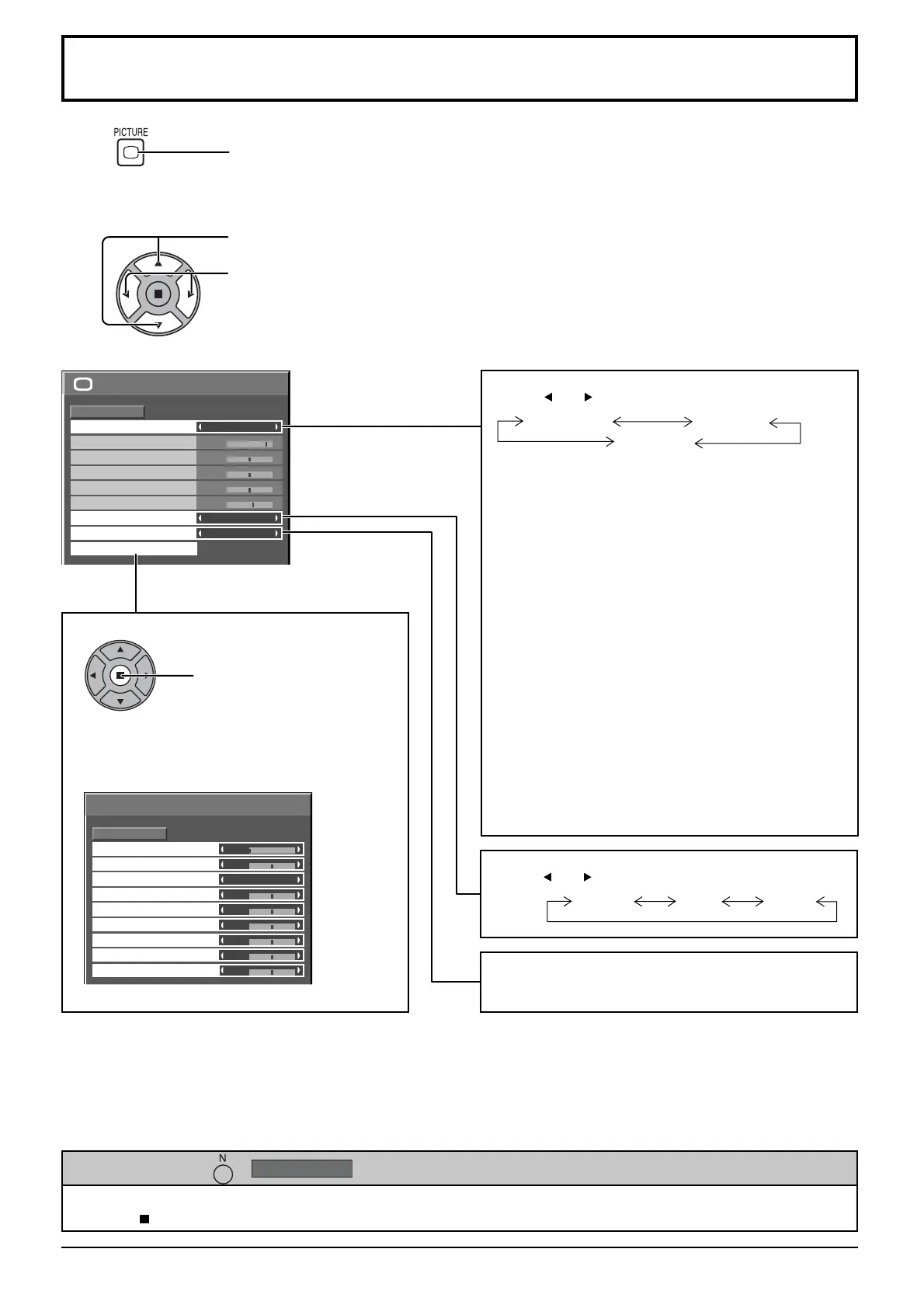 PICTURE

N