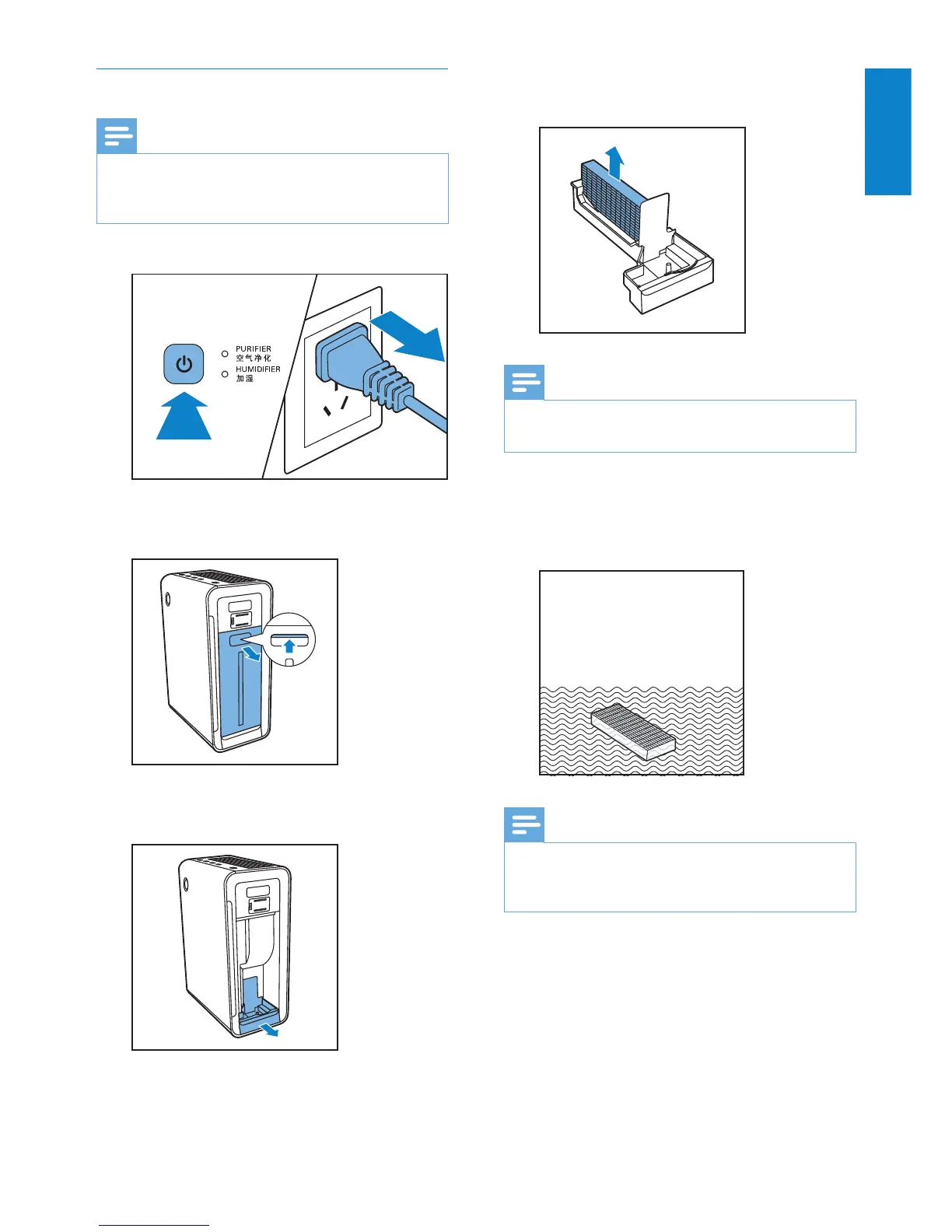 PURIFIER
空气净化
HUMIDIFIER
加湿