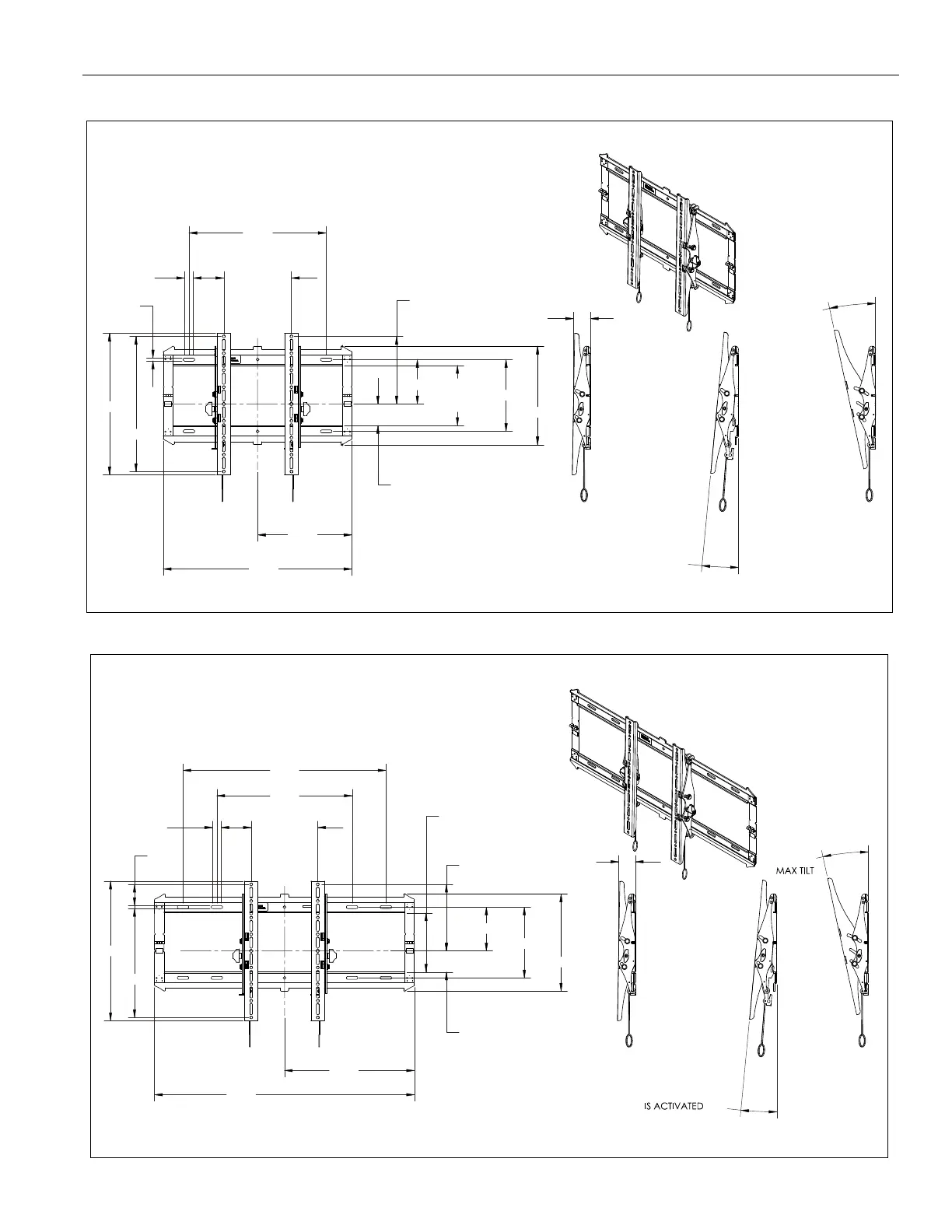 MAX TILT

IS ACTIVATED