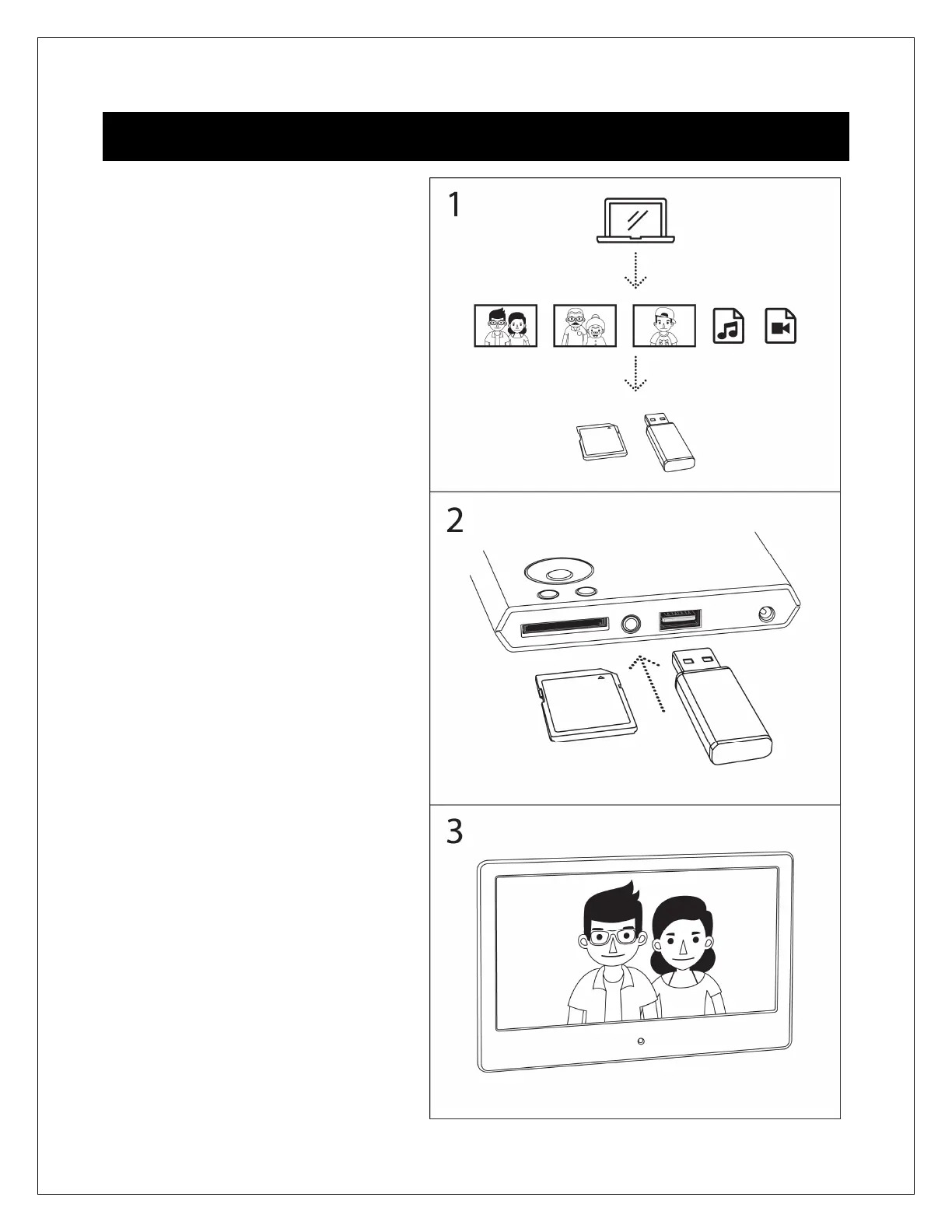 1

2

3