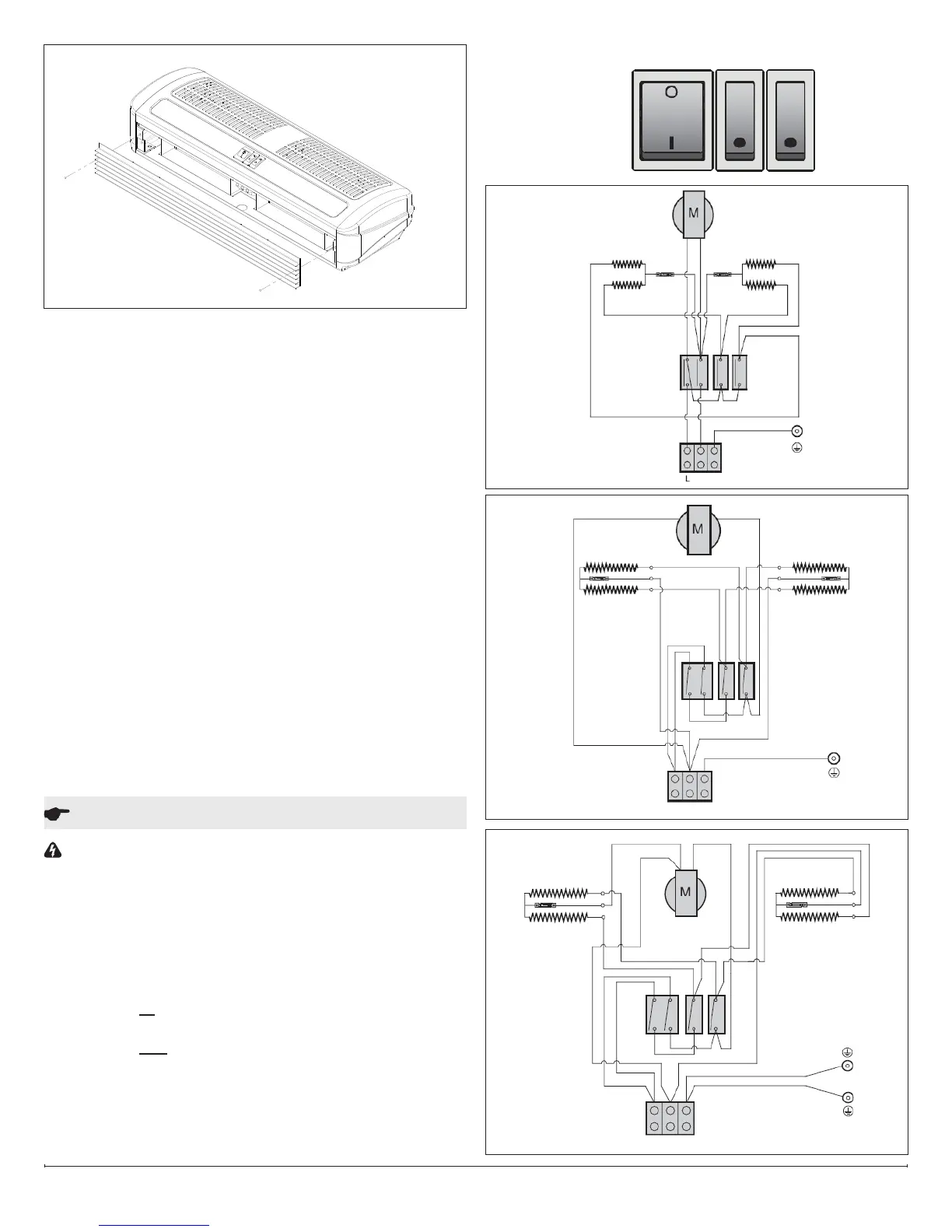 O

I

M

L

M

M