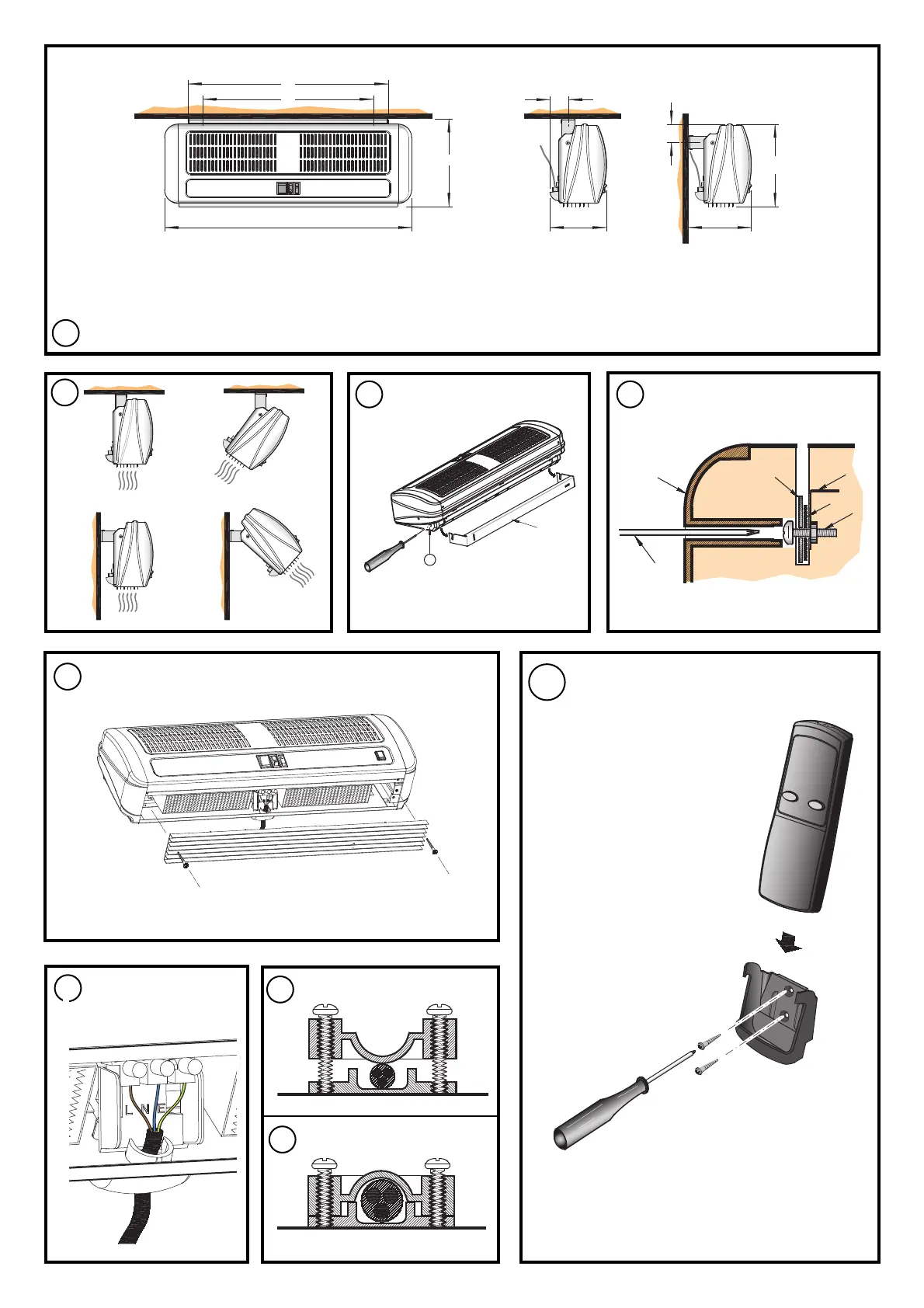 L N E