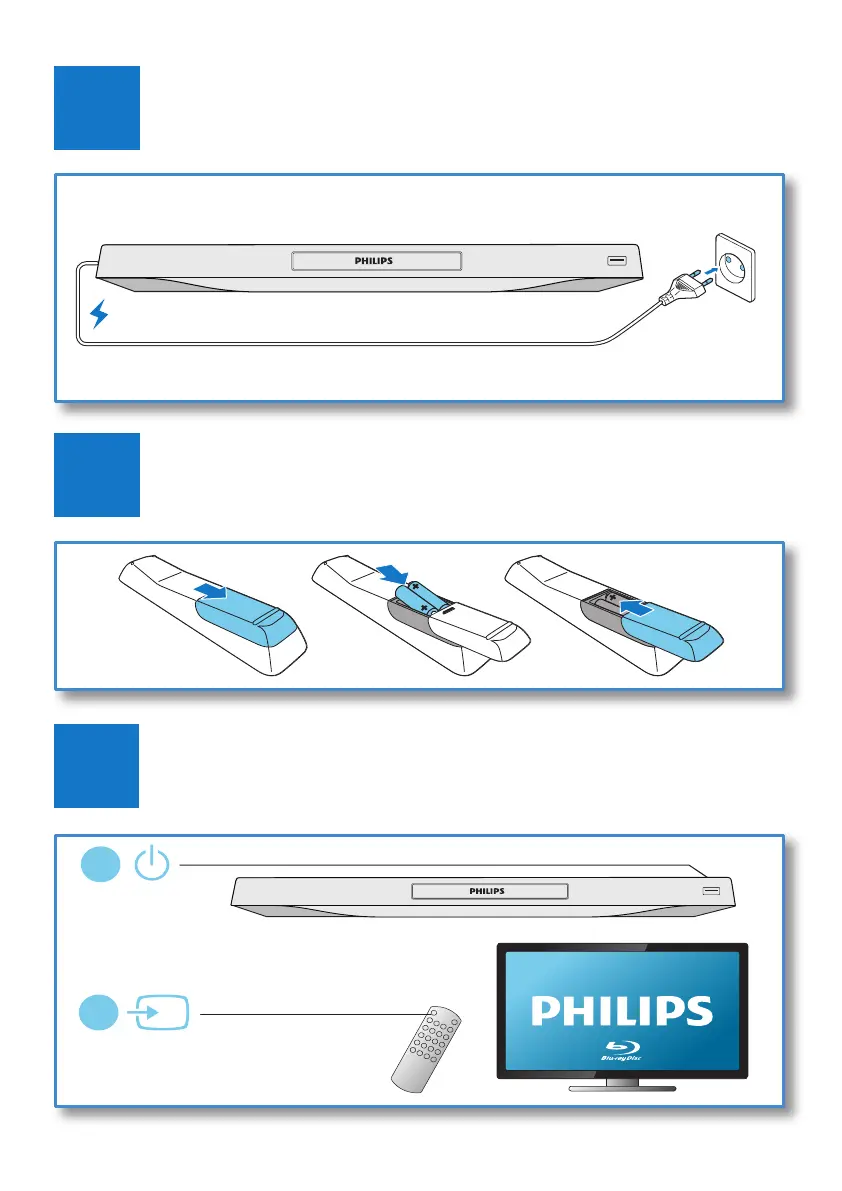 PHILIPS

PHILIPS

PHILIPS

Blu-ray Disc