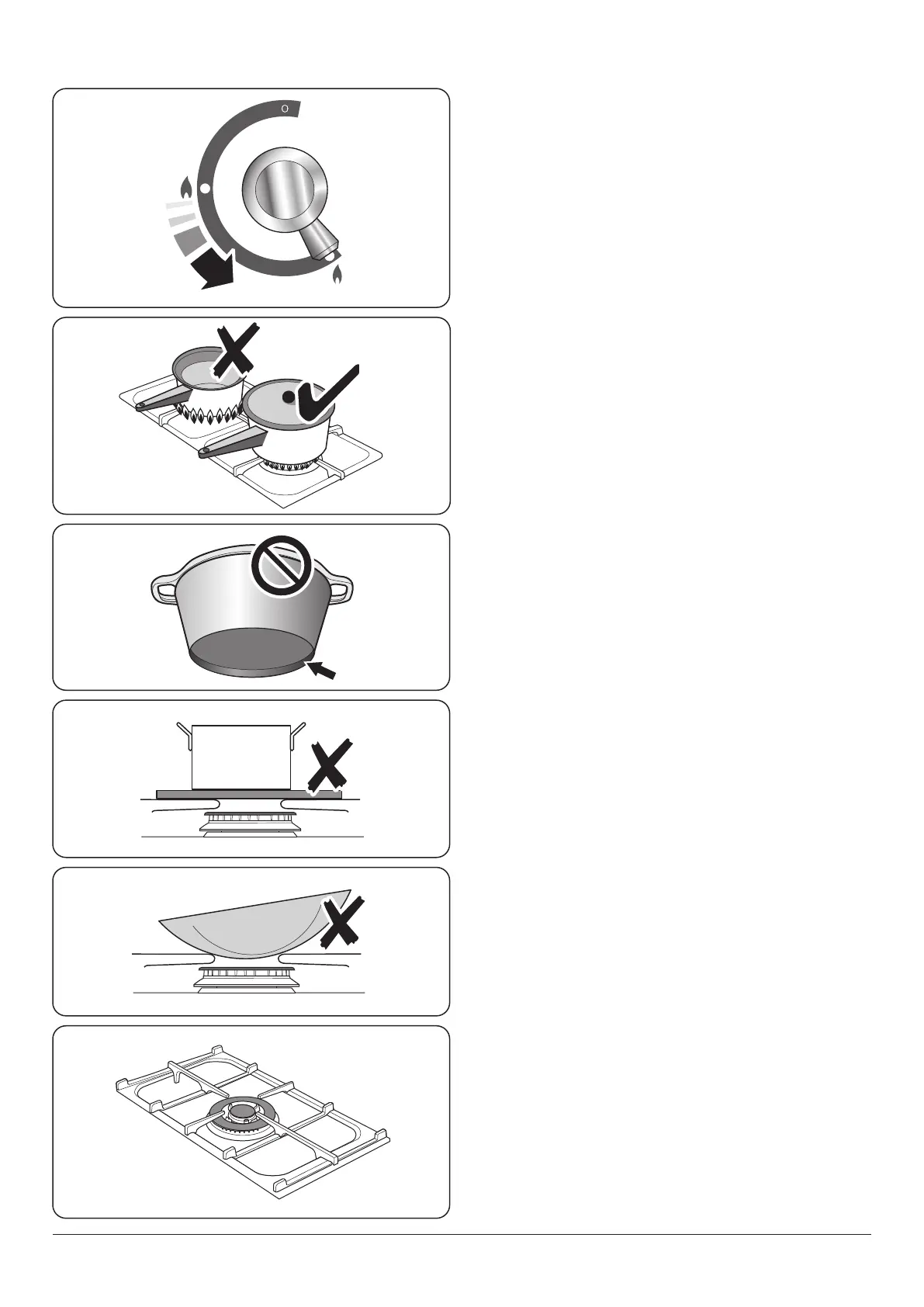 O