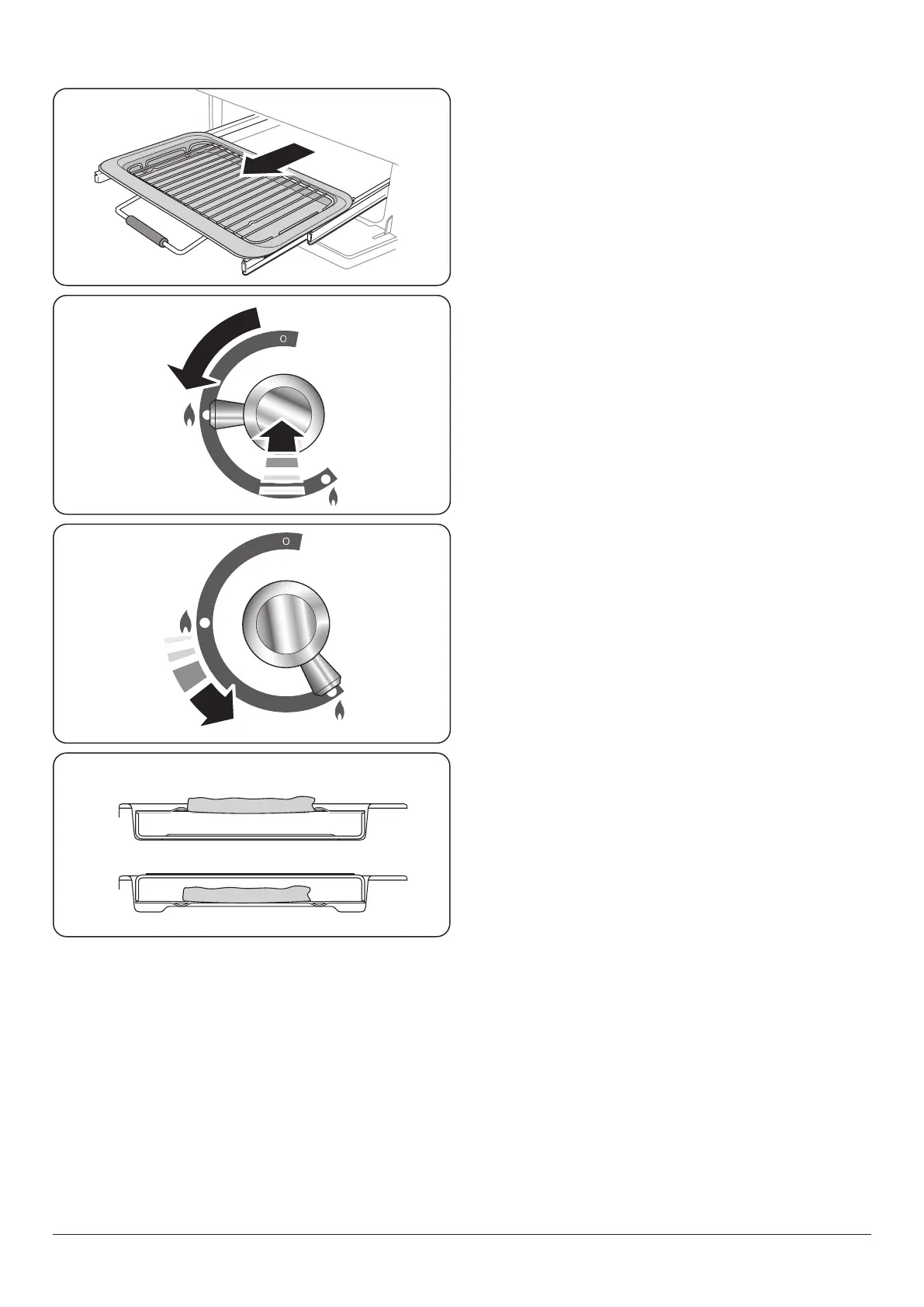 O

O