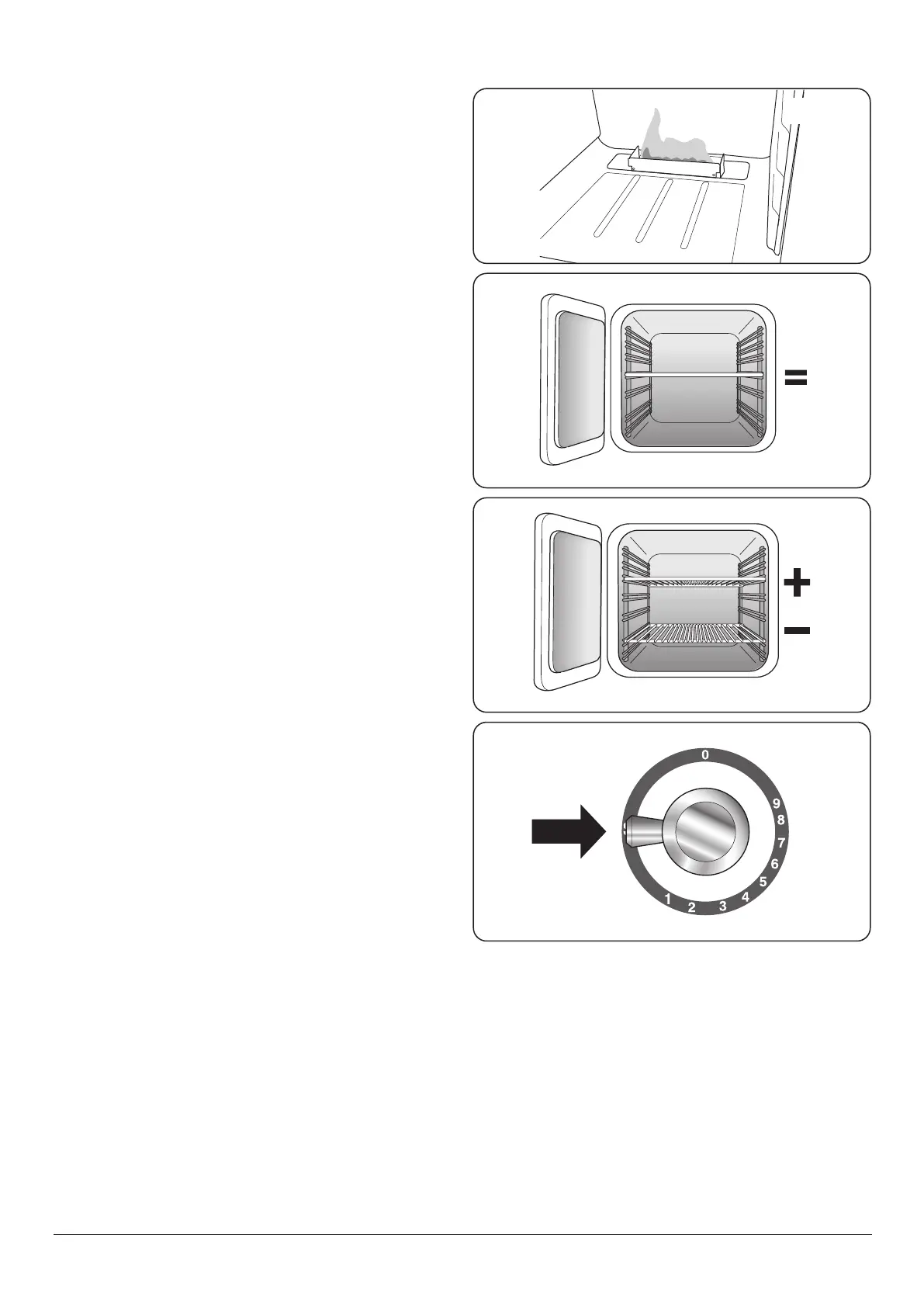 =

+
−

0
9
8
7
6
5
4
3
2
1