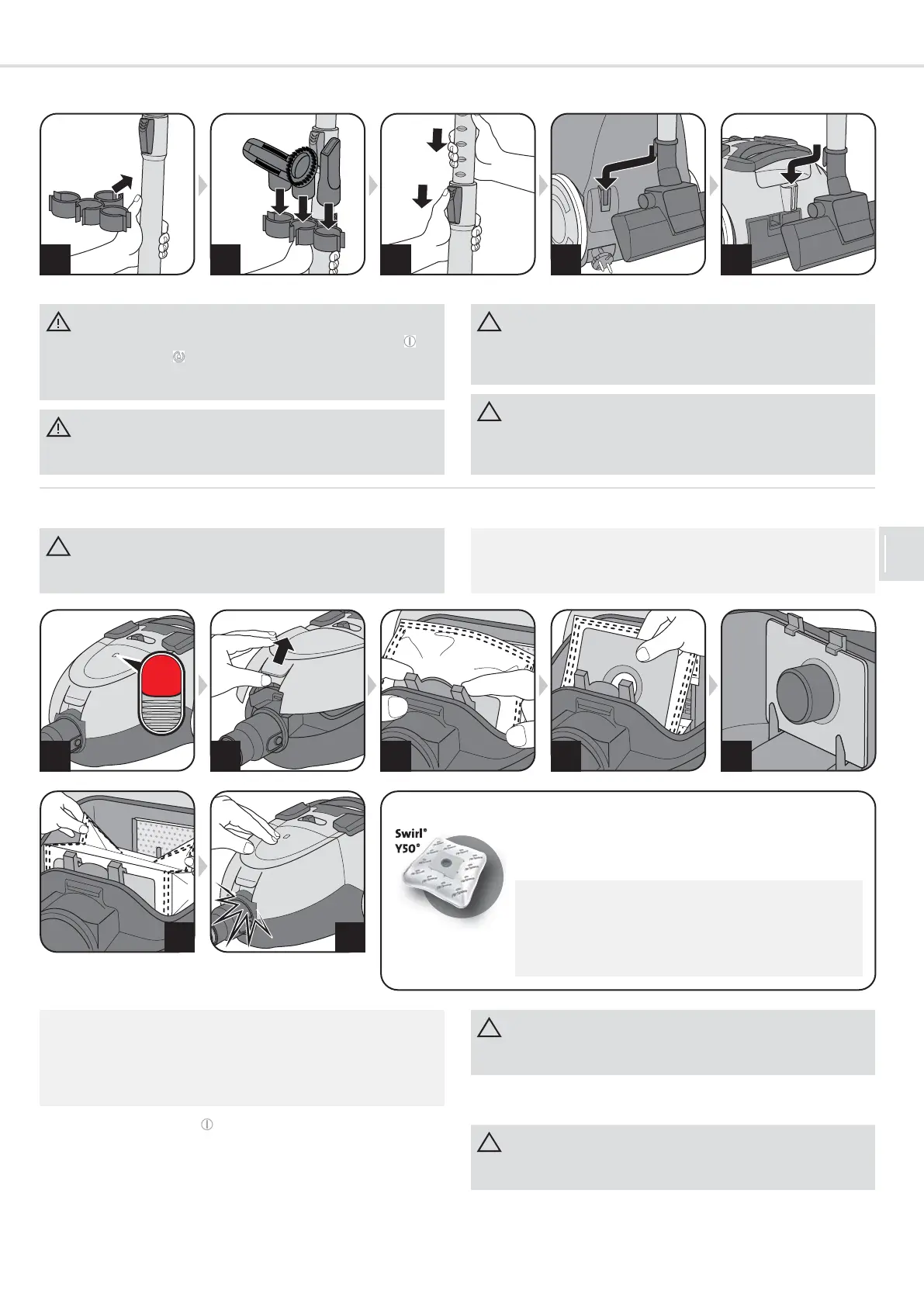 Swirl®
Y50®