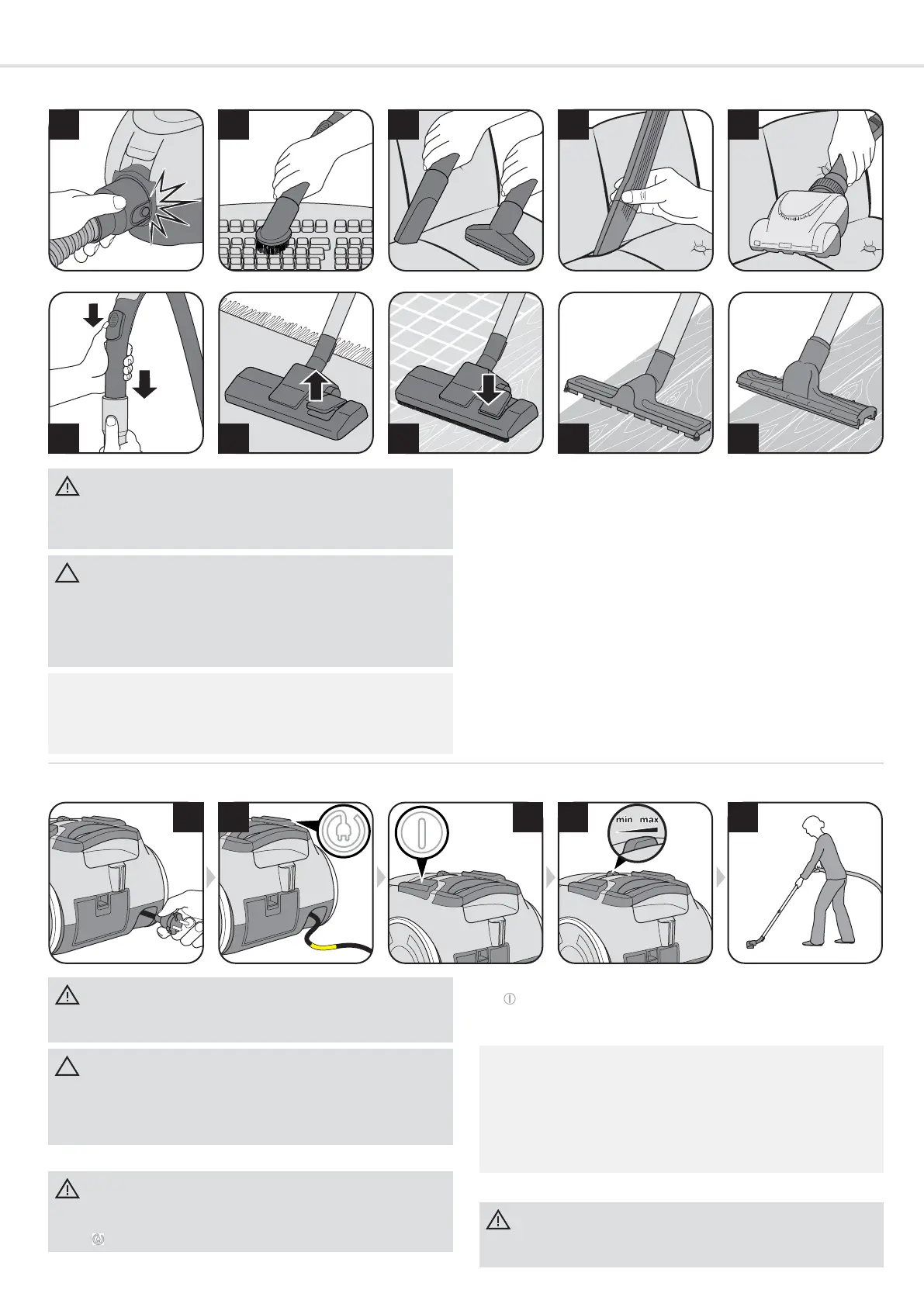 min max