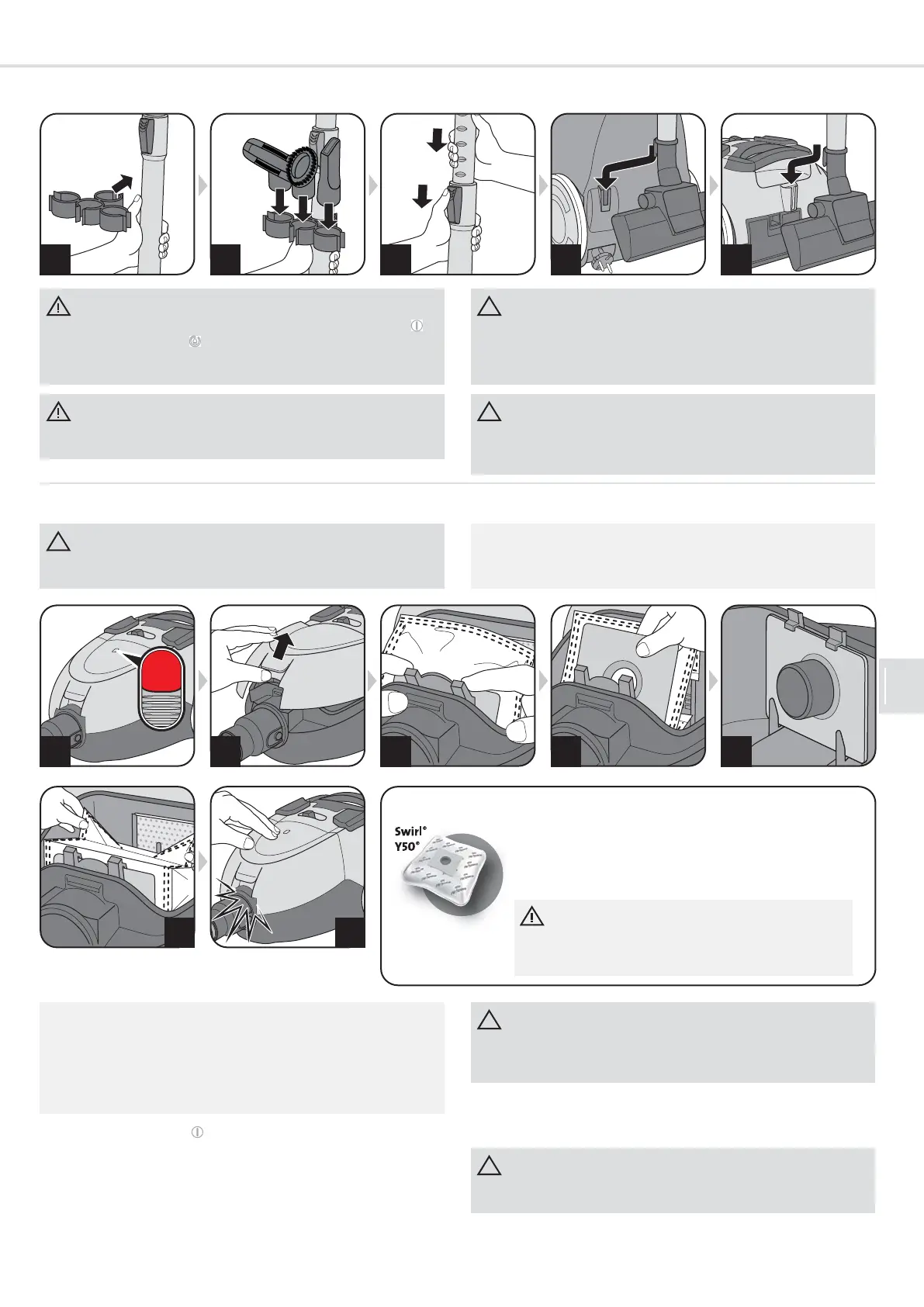 Swirl®
Y50®