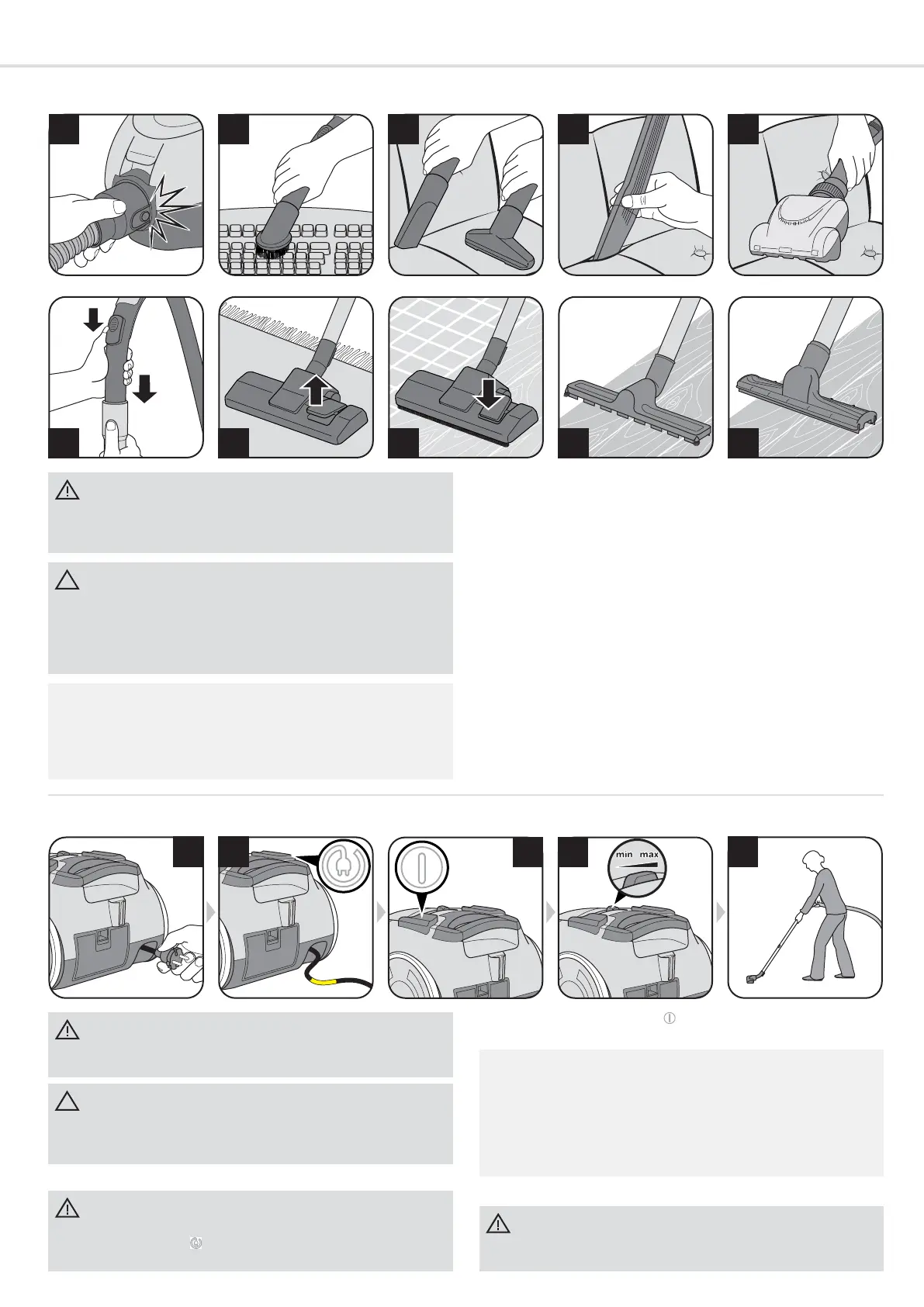 min max