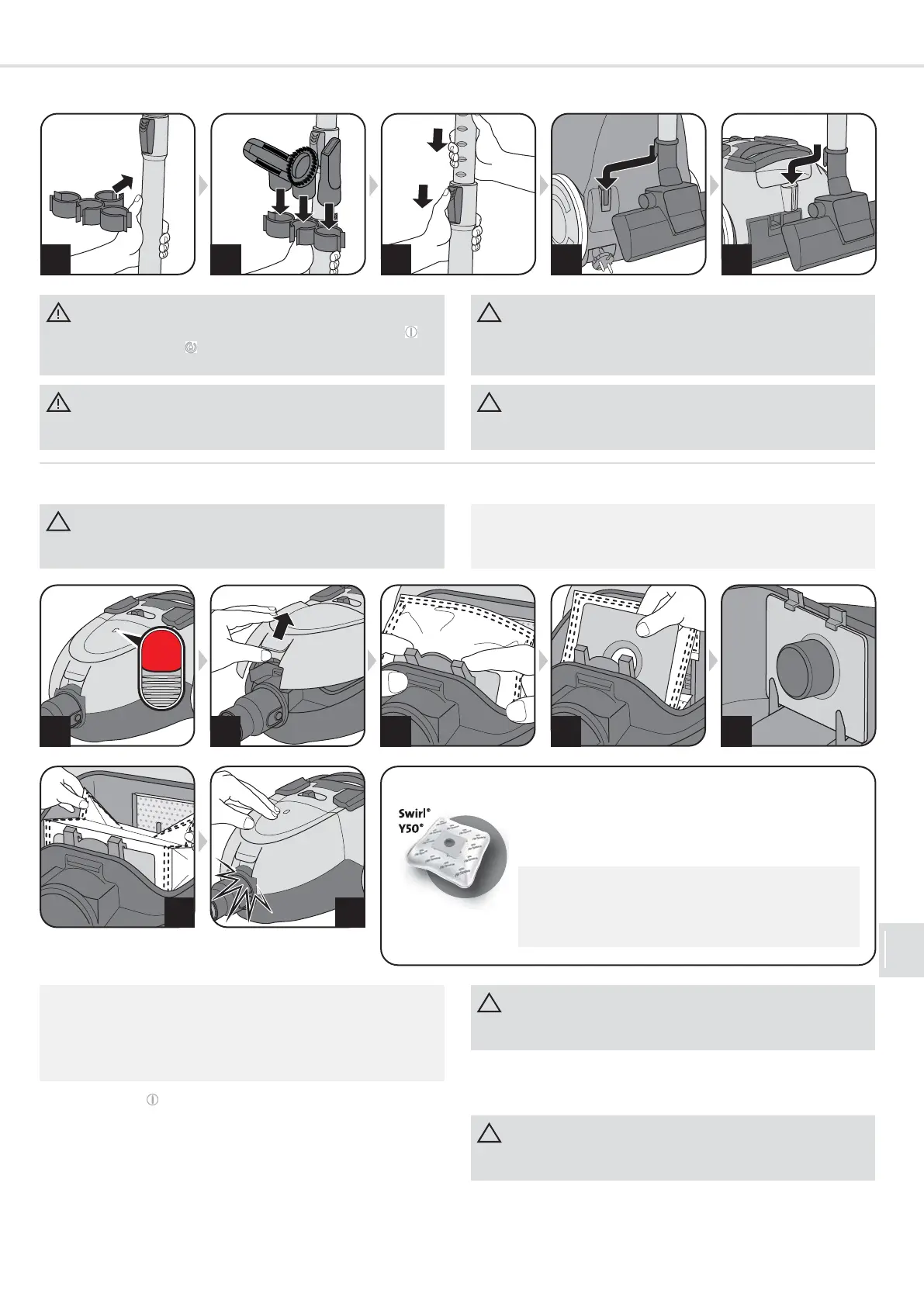 Swirl®
Y50®