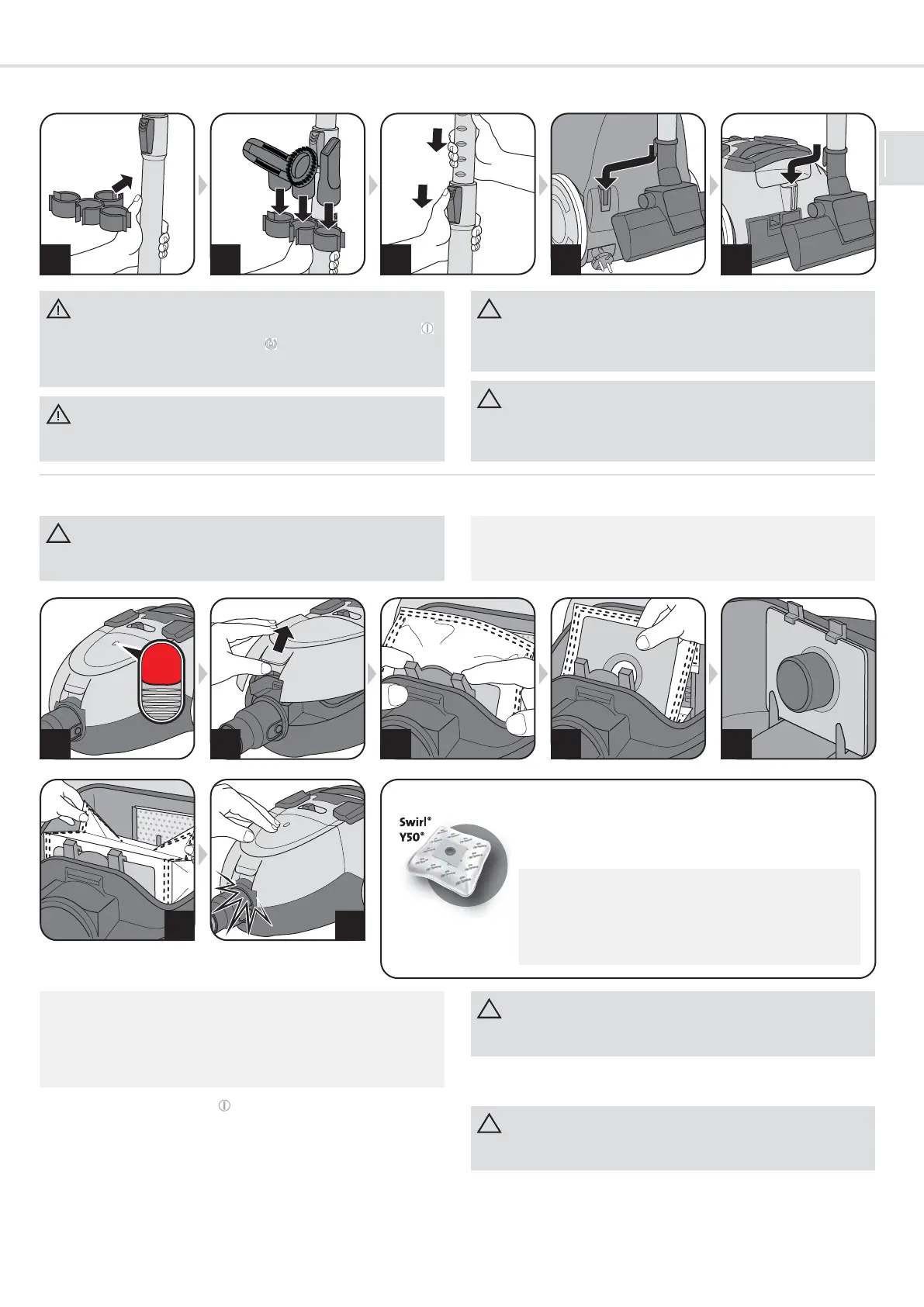 Swirl®
Y50®