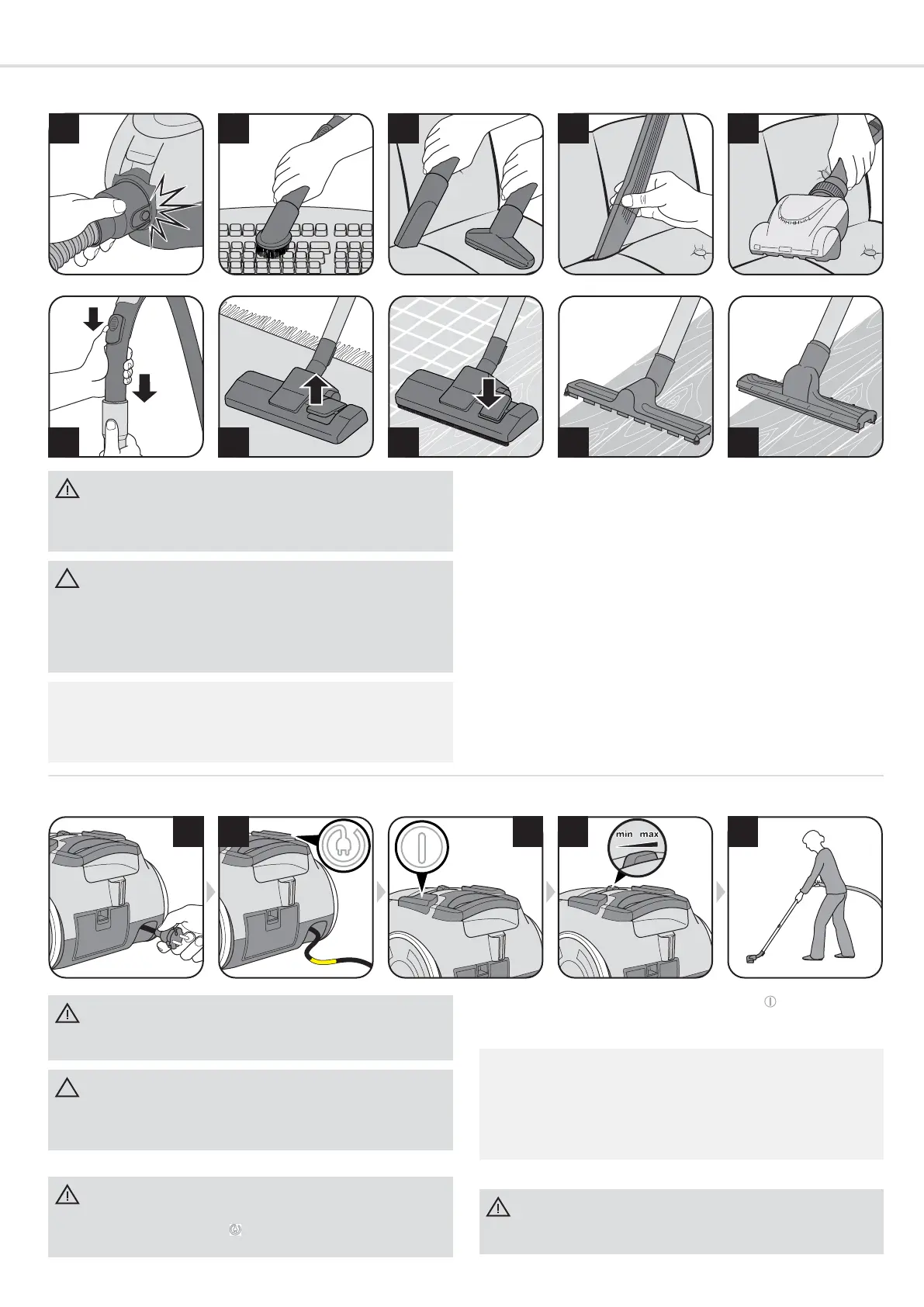 min max