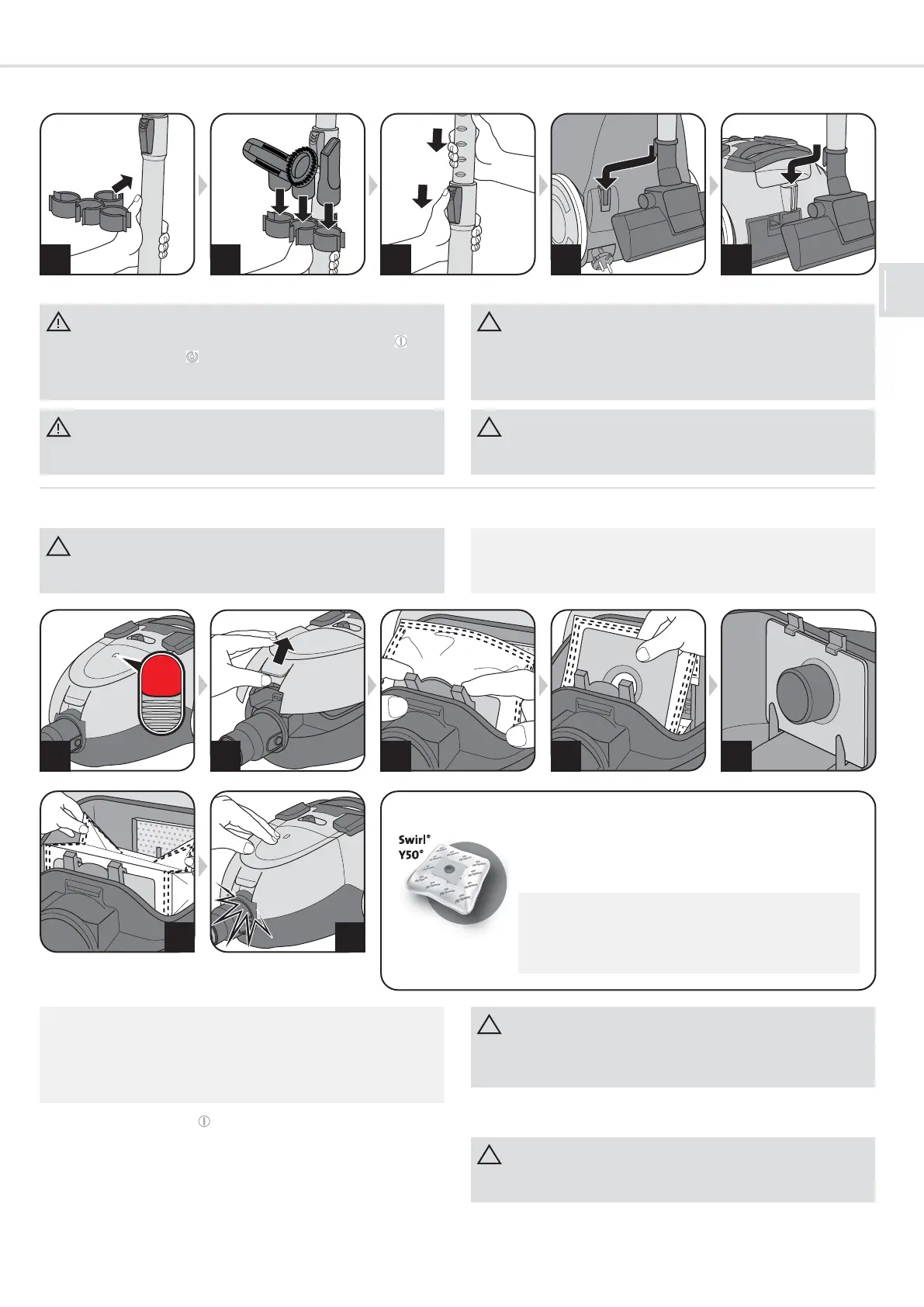 Swirl®
Y50®